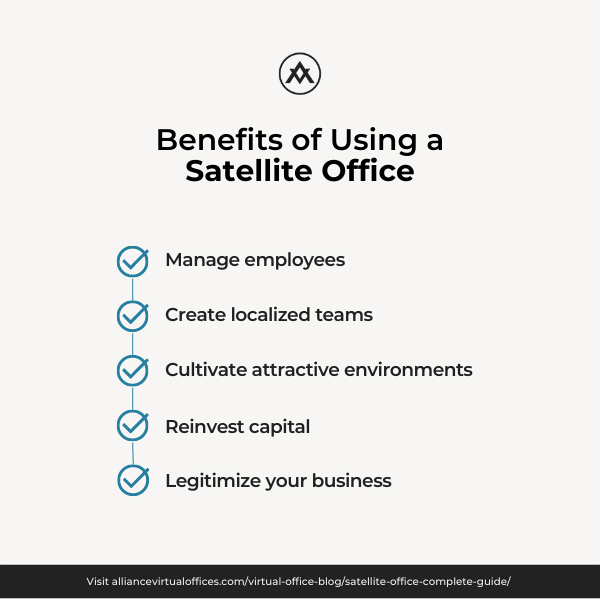 Benefits of Using a Satellite Office

Manage employees

Create localized teams

Cultivate attractive environments

Reinvest capital

Legitimize your business

Visit alliancevirtualoffices.com/virtual-office-blog/satellite-office-complete-guide/