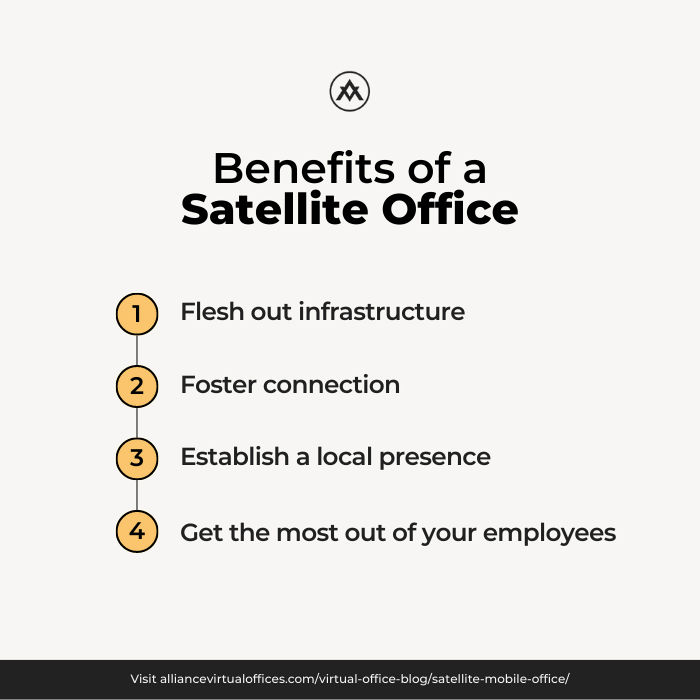 Benefits of a
Satellite Office

1 Flesh out infrastructure

2 Foster connection

3 Establish a local presence

4 Get the most out of your employees

Visit alliancevirtualoffices.com/virtual-office-blog/satellite-mobile-office/