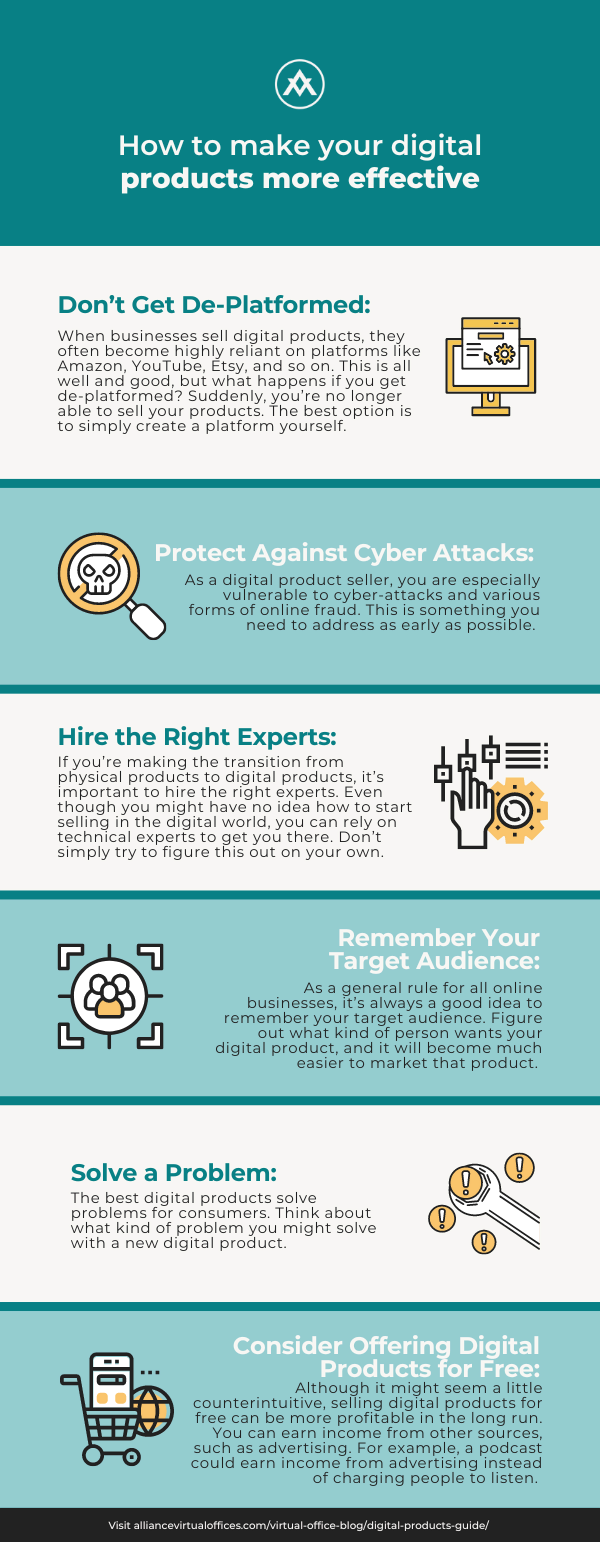 How to make your digital products more effective

Don't Get De-Platformed:

When businesses sell digital products, they often become highly reliant on platforms like Amazon, YouTube, Etsy, and so on. This is all well and good, but what happens if you get de-platformed? Suddenly, you're no longer able to sell your products. The best option is to simply create a platform yourself.

Protect Against Cyber Attacks:

As a digital product seller, you are especially vulnerable to cyber-attacks and various forms of online fraud. This is something you need to address as early as possible.

Hire the Right Experts:

If you're making the transition from physical products to digital products, it's important to hire the right experts. Even though you might have no idea how to start selling in the digital world, you can rely on technical experts to get you there. Don't simply try to figure this out on your own.

Remember Your Target Audience:

As a general rule for all online businesses, it's always a good idea to remember your target audience. Figure out what kind of person wants your digital product, and it will become much easier to market that product.

Solve a Problem:

The best digital products solve problems for consumers. Think about what kind of problem you might solve with a new digital product.

Consider Offering Digital Products for Free:

Although it might seem a little counterintuitive, selling digital products for free can be more profitable in the long run. You can earn income from other sources, such as advertising. For example, a podcast could earn income from advertising instead of charging people to listen.

Visit alliancevirtualoffices.com/virtual-office-blog/digital-products-guide/