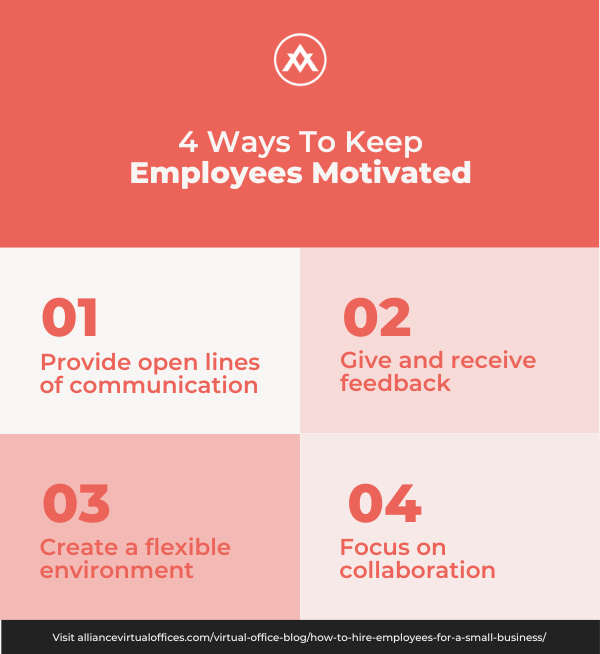 4 Ways To Keep
Employees Motivated

01
Provide open lines of communication

02
Give and receive feedback

03
Create a flexible environment

04
Focus on collaboration

Visit alliancevirtualoffices.com/virtual-office-blog/how-to-hire-employees-for-a-small-business/