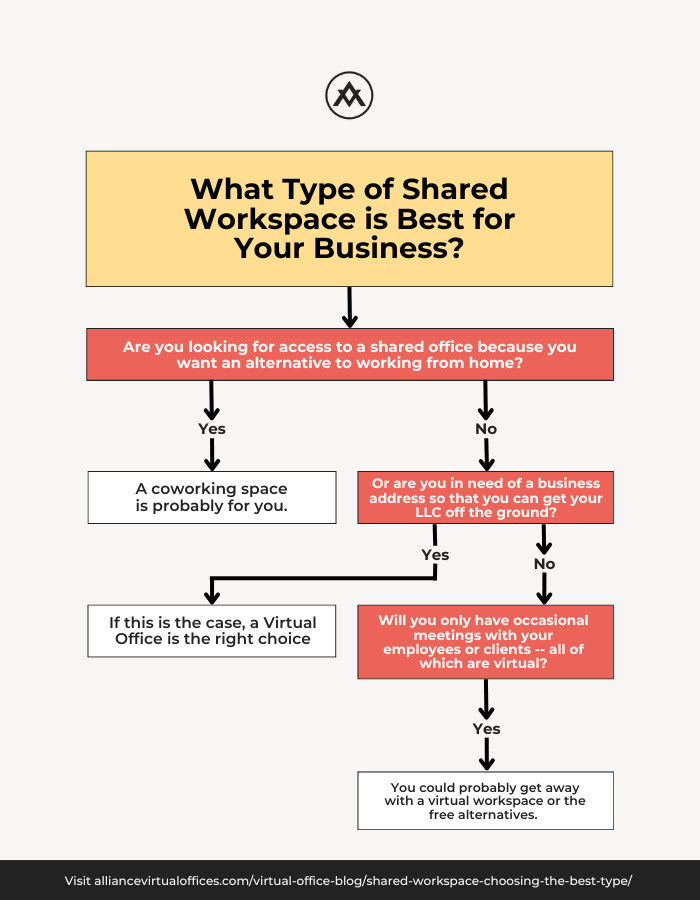 What Type of Shared Workspace is Best for Your Business?

Are you looking for access to a shared office because you want an alternative to working from home?

Yes

No

A coworking space is probably for you.

Or are you in need of a business address so that you can get your LLC off the ground?

Yes

No

If this is the case, a Virtual Office is the right choice

Will you only have occasional meetings with your employees or clients -- all of which are virtual?

Yes

You could probably get away with a virtual workspace or the free alternatives.

Visit alliancevirtualoffices.com/virtual-office-blog/shared-workspace-choosing-the-best-type/