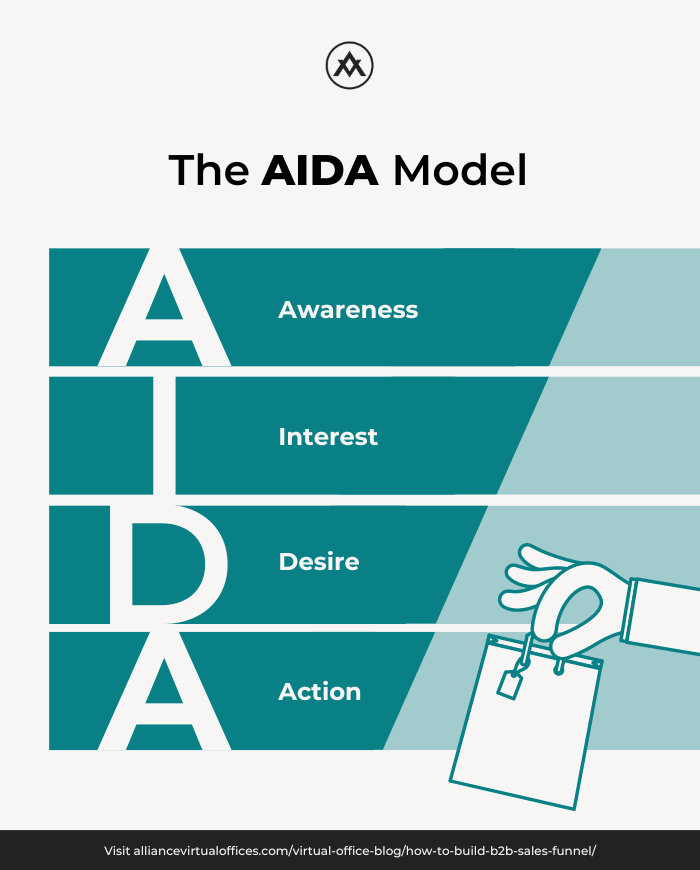 The AIDA Model

A Awareness

I Interest

D Desire

A Action

Visit alliancevirtualoffices.com/virtual-office-blog/how-to-build-b2b-sales-funnel/