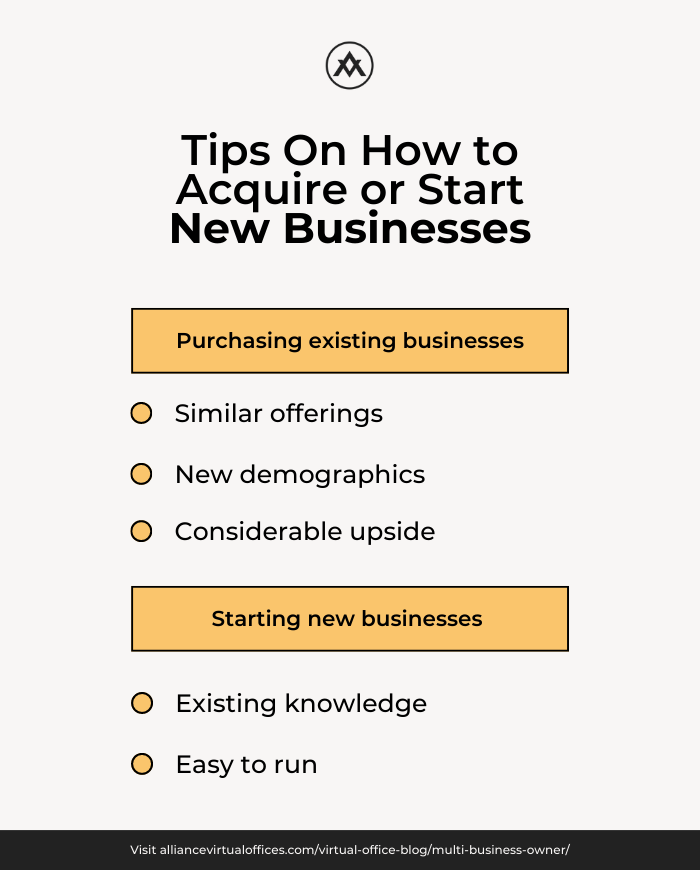 Tips On How to Acquire or Start New Businesses

Purchasing existing businesses

Similar offerings

New demographics

Considerable upside

Starting new businesses

Existing knowledge

Easy to run

Visit alliancevirtualoffices.com/virtual-office-blog/multi-business-owner/