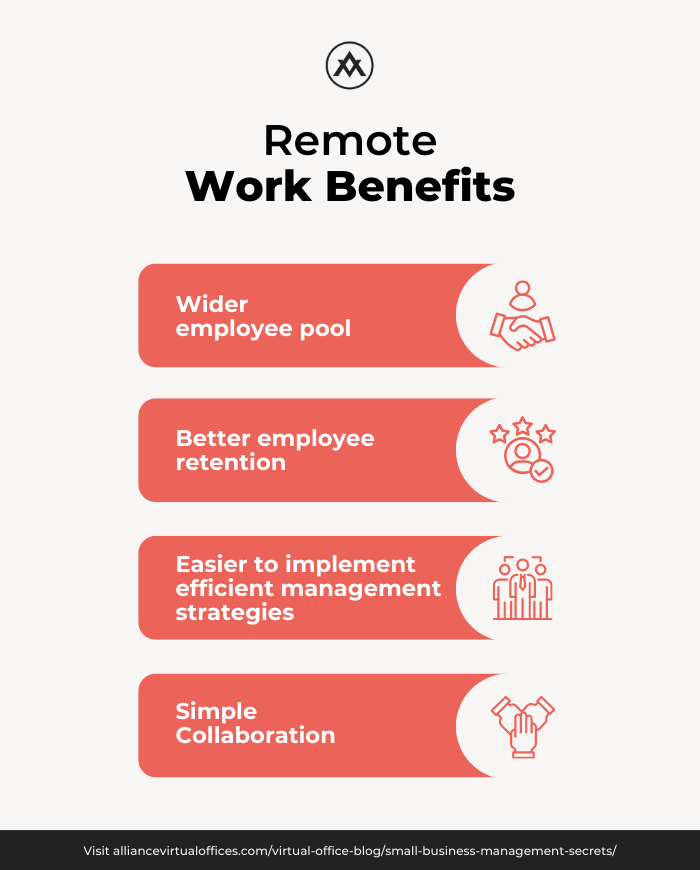 Remote
Work Benefits

Wider employee pool

Better employee retention

Easier to implement efficient management strategies

Simple Collaboration

Visit alliancevirtualoffices.com/virtual-office-blog/small-business-management-secrets/