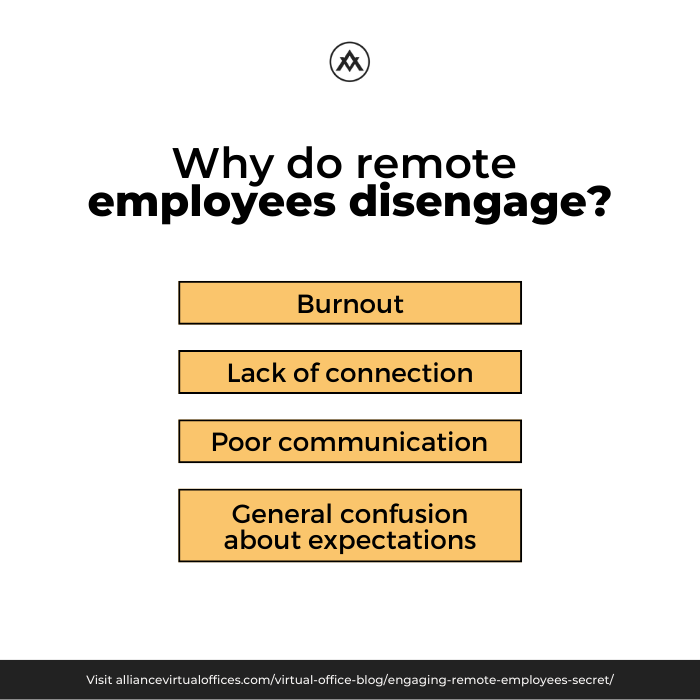 Why do remote employees disengage?

Burnout

Lack of connection

Poor communication

General confusion about expectations

Visit alliancevirtualoffices.com/virtual-office-blog/engaging-remote-employees-secret/