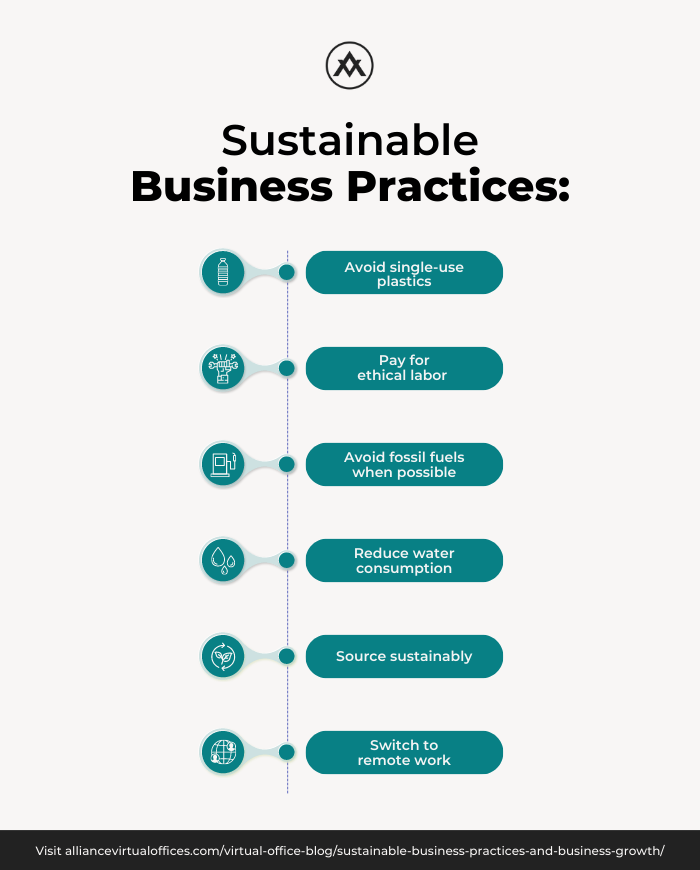 Sustainable
Business Practices:

Avoid single-use plastics

Pay for ethical labor

Avoid fossil fuels when possible

Reduce water consumption

Source sustainably

Switch to remote work

Visit alliancevirtualoffices.com/virtual-office-blog/sustainable-business-practices-and-business-growth/