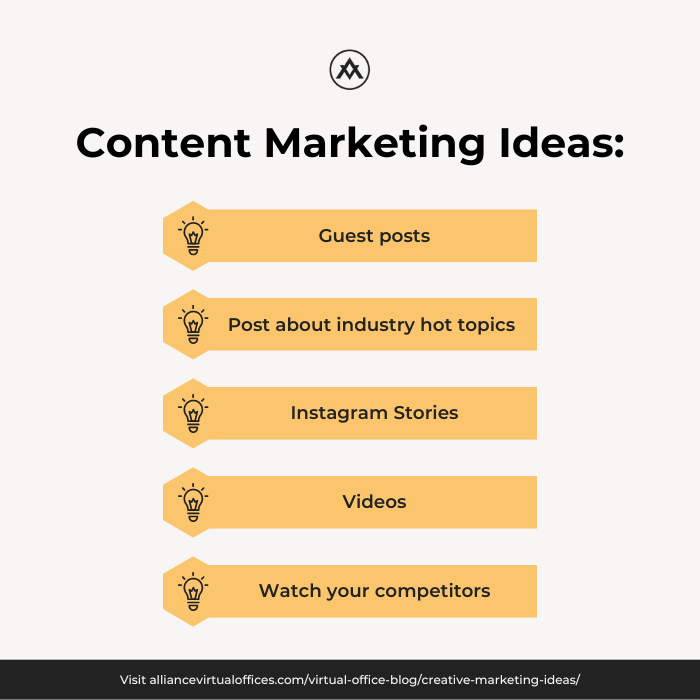 Content Marketing Ideas:

Guest posts

Post about industry hot topics

Instagram Stories

Videos

Watch your competitors

Visit alliancevirtualoffices.com/virtual-office-blog/creative-marketing-ideas/