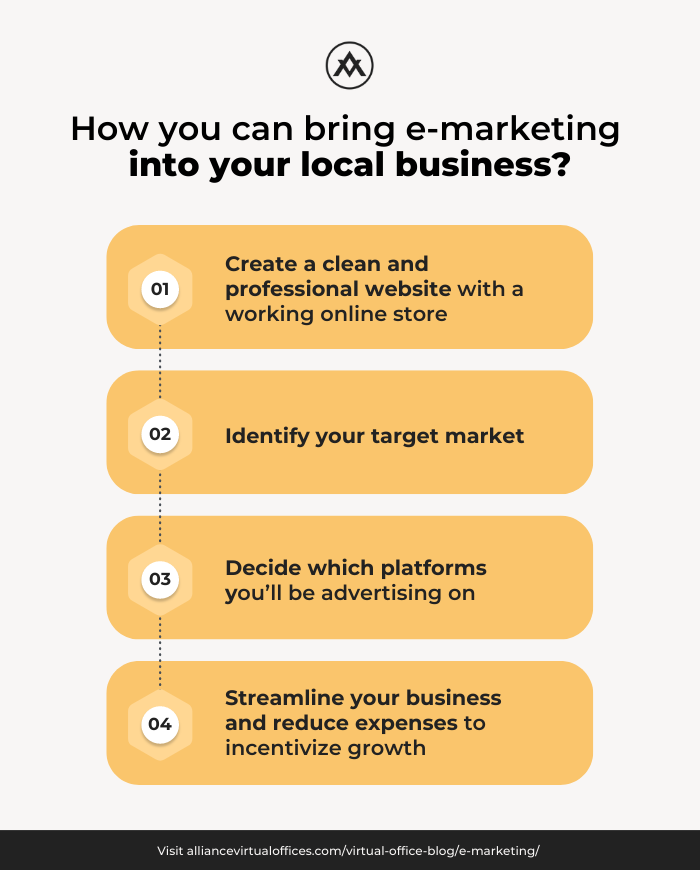 How you can bring e-marketing
into your local business?

01

Create a clean and professional website with a working online store

02

Identify your target market

03

Decide which platforms you'll be advertising on

04

Streamline your business and reduce expenses to incentivize growth

Visit alliancevirtualoffices.com/virtual-office-blog/e-marketing/