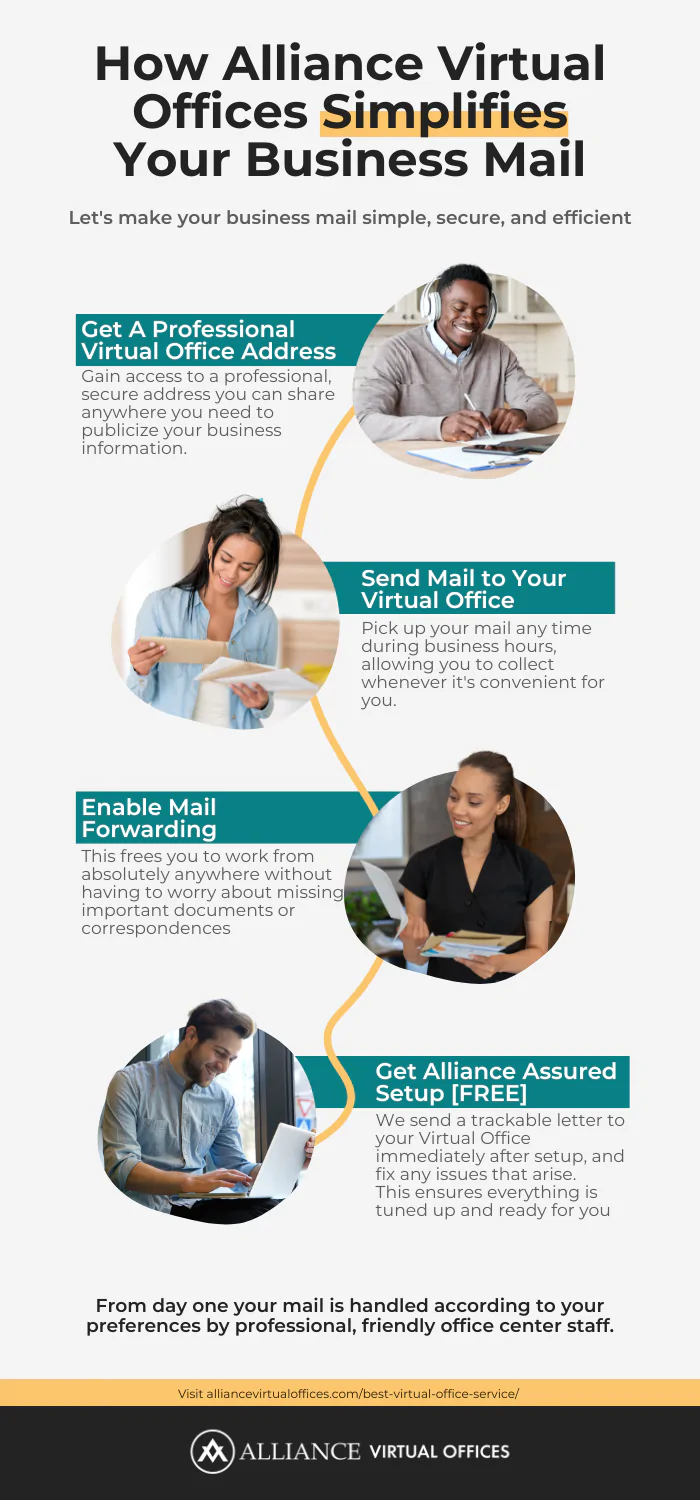 How Alliance Virtual Offices Simplifies Your Business Mail

Let's make your business mail simple, secure, and efficient

Get A Professional Virtual Office Address

Gain access to a professional, secure address you can share anywhere you need to publicize your business information.

Send Mail to Your Virtual Office

Pick up your mail any time during business hours, allowing you to collect whenever it's convenient for you.

Enable Mail Forwarding

This frees you to work from absolutely anywhere without having to worry about missing important documents or correspondences

Get Alliance Assured Setup [FREE]

We send a trackable letter to your Virtual Office immediately after setup, and fix any issues that arise. This ensures everything is tuned up and ready for you

From day one your mail is handled according to your preferences by professional, friendly office center staff.

Visit alliancevirtualoffices.com/best-virtual-office-service/

ALLIANCE VIRTUAL OFFICES