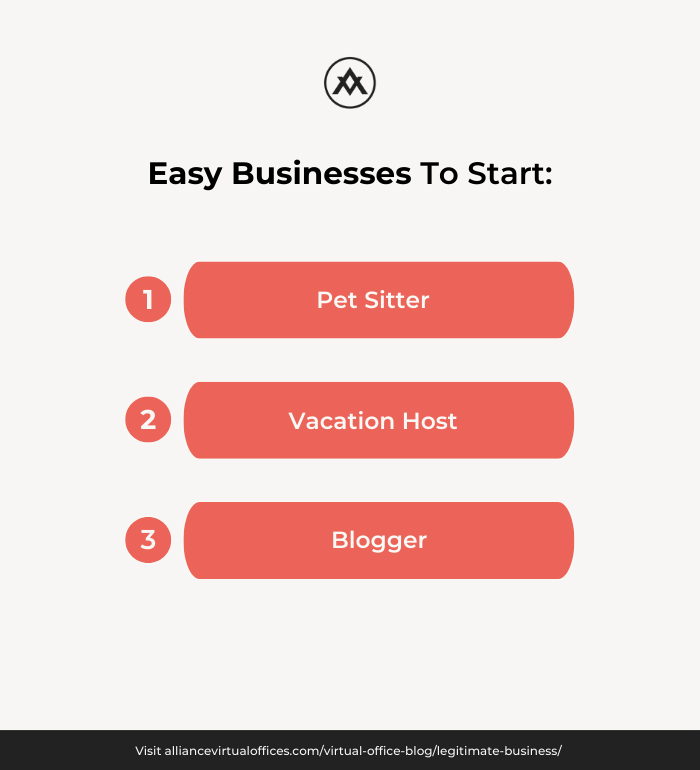 Easy Businesses To Start:

1 Pet Sitter

2 Vacation Host

3 Blogger

Visit alliancevirtualoffices.com/virtual-office-blog/legitimate-business/