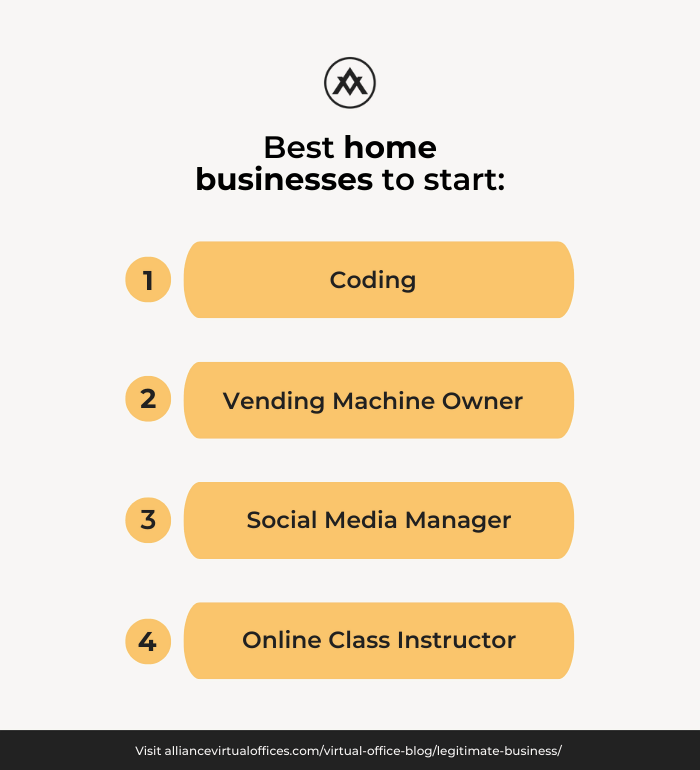 Best home businesses to start:

1 Coding

2 Vending Machine Owner

3 Social Media Manager

4 Online Class Instructor

Visit alliancevirtualoffices.com/virtual-office-blog/legitimate-business/