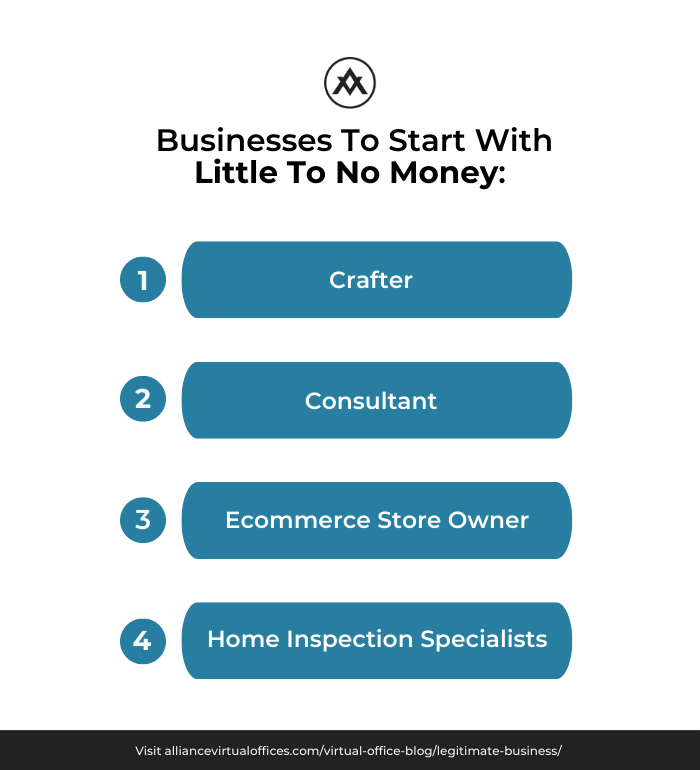 Businesses To Start With
Little To No Money:

1 Crafter

2 Consultant

3 Ecommerce Store Owner

4 Home Inspection Specialists

Visit alliancevirtualoffices.com/virtual-office-blog/legitimate-business/