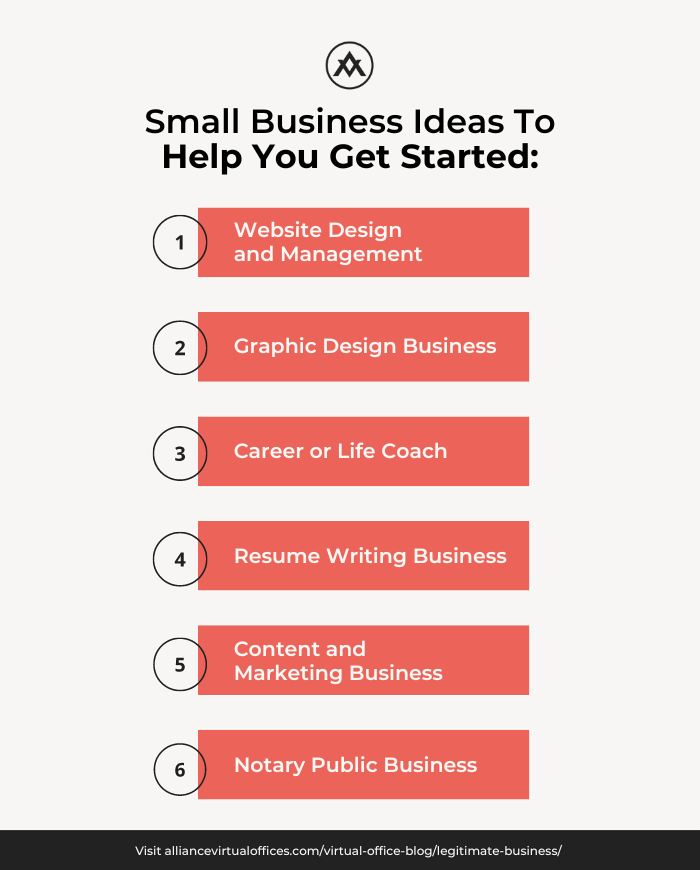 Small Business Ideas To
Help You Get Started:

1 Website Design and Management

2 Graphic Design Business

3 Career or Life Coach

4 Resume Writing Business

5 Content and Marketing Business

6 Notary Public Business

Visit alliancevirtualoffices.com/virtual-office-blog/legitimate-business/