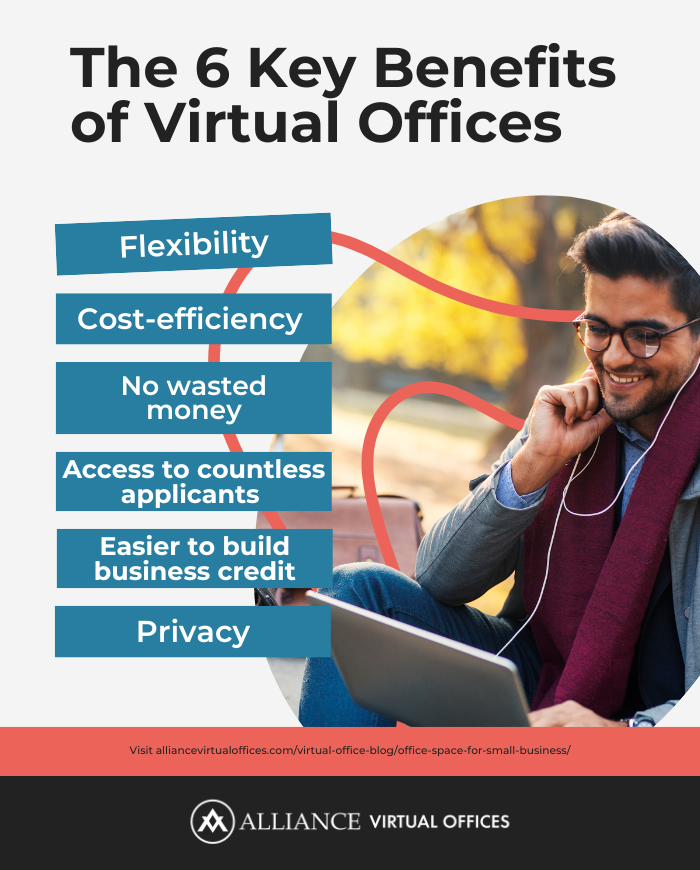 The 6 Key Benefits of Virtual Offices

Flexibility

Cost-efficiency

No wasted money

Access to countless applicants

Easier to build business credit

Privacy

Visit alliancevirtualoffices.com/virtual-office-blog/office-space-for-small-business/

ALLIANCE VIRTUAL OFFICES