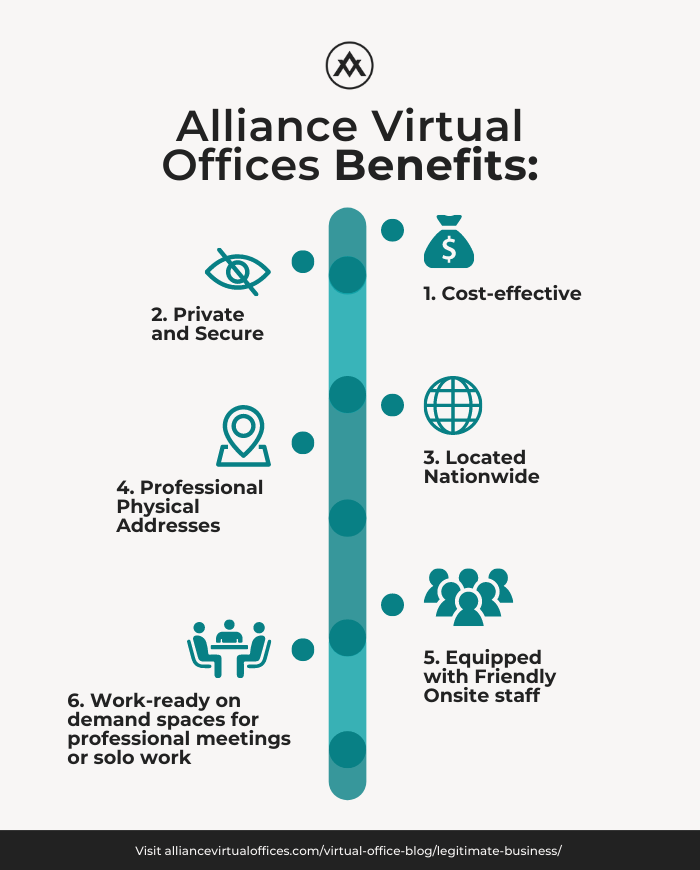 Alliance Virtual Offices Benefits:

1. Cost-effective

2. Private and Secure

3. Located Nationwide

4. Professional Physical Addresses

5. Equipped with Friendly Onsite staff

6. Work-ready on demand spaces for professional meetings or solo work

Visit alliancevirtualoffices.com/virtual-office-blog/legitimate-business/