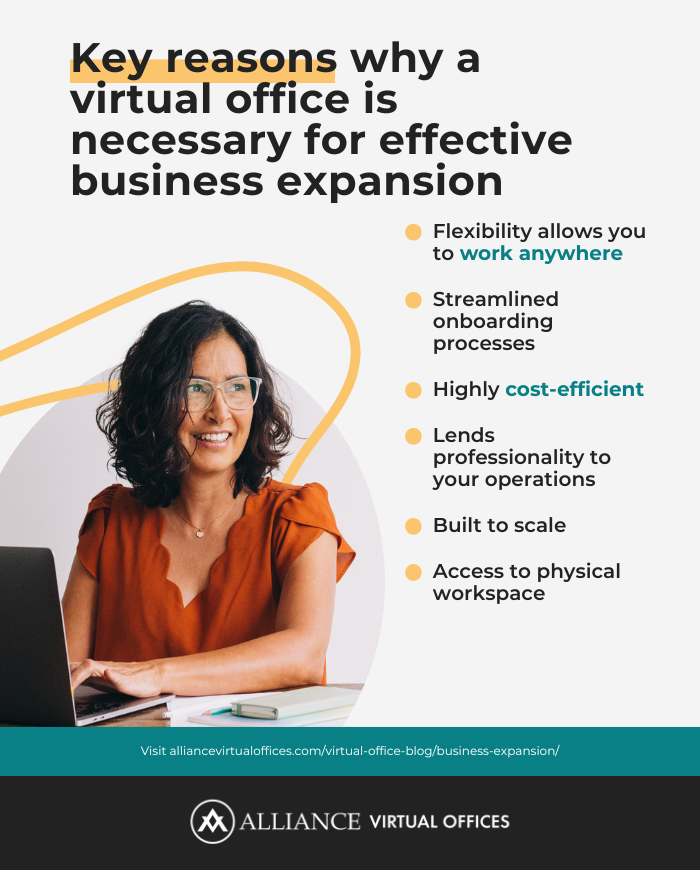 Key reasons why a virtual office is necessary for effective business expansion

Flexibility allows you to work anywhere

Streamlined onboarding processes

Highly cost-efficient

Lends professionality to your operations

Built to scale

Access to physical workspace

Visit alliancevirtualoffices.com/virtual-office-blog/business-expansion/

ALLIANCE VIRTUAL OFFICES