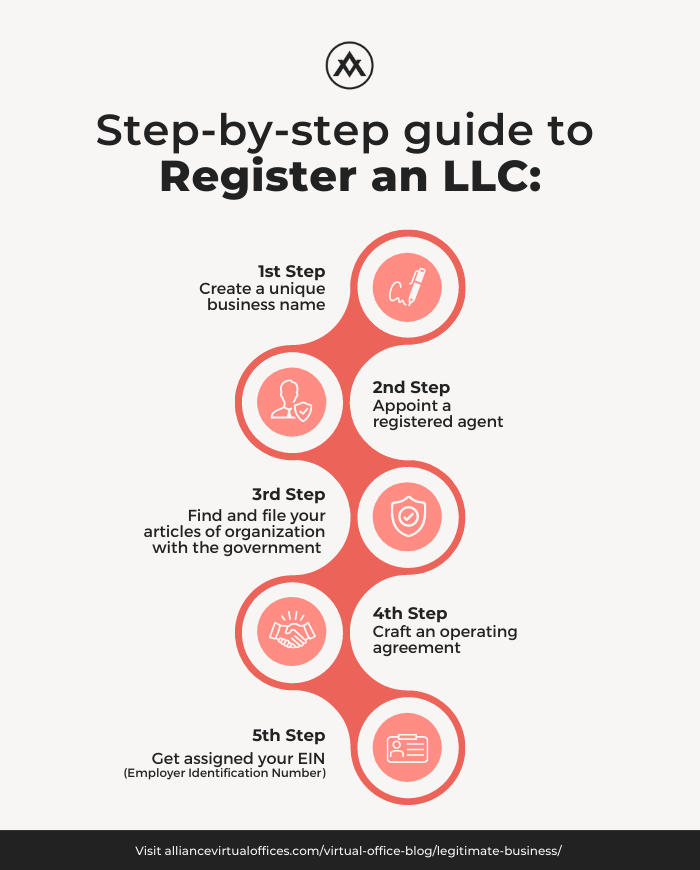 Step-by-step guide to
Register an LLC:

1st Step
Create a unique business name

2nd Step
Appoint a registered agent

3rd Step
Find and file your articles of organization with the government

4th Step
Craft an operating agreement

5th Step
Get assigned your EIN
(Employer Identification Number)

Visit alliancevirtualoffices.com/virtual-office-blog/legitimate-business/