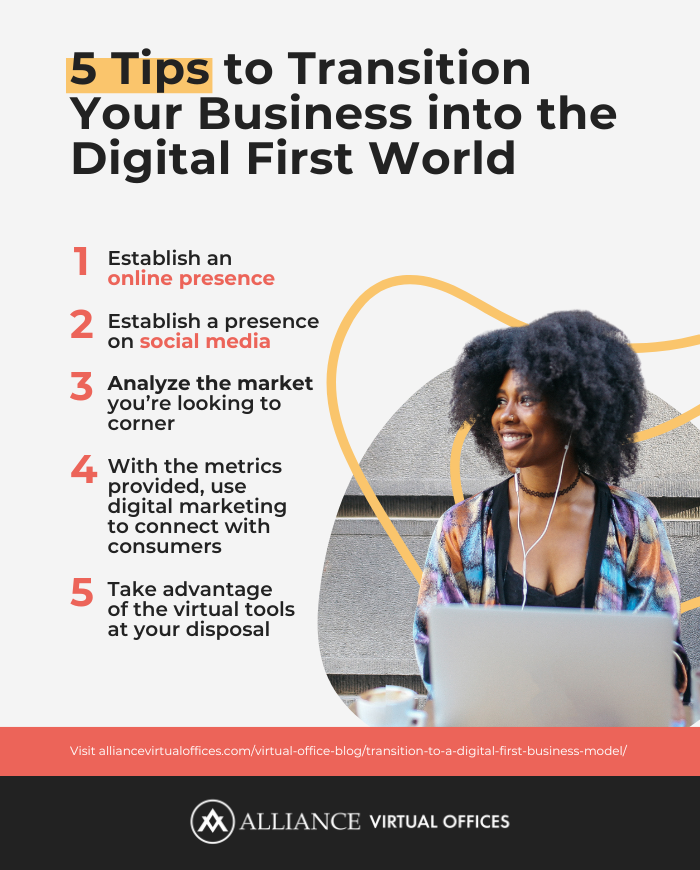 5 Tips to Transition Your Business into the Digital First World

1 Establish an online presence

2 Establish a presence on social media

3 Analyze the market you're looking to corner

4 With the metrics provided, use digital marketing to connect with consumers

5 Take advantage of the virtual tools at your disposal

Visit alliancevirtualoffices.com/virtual-office-blog/transition-to-a-digital-first-business-model/

ALLIANCE VIRTUAL OFFICES