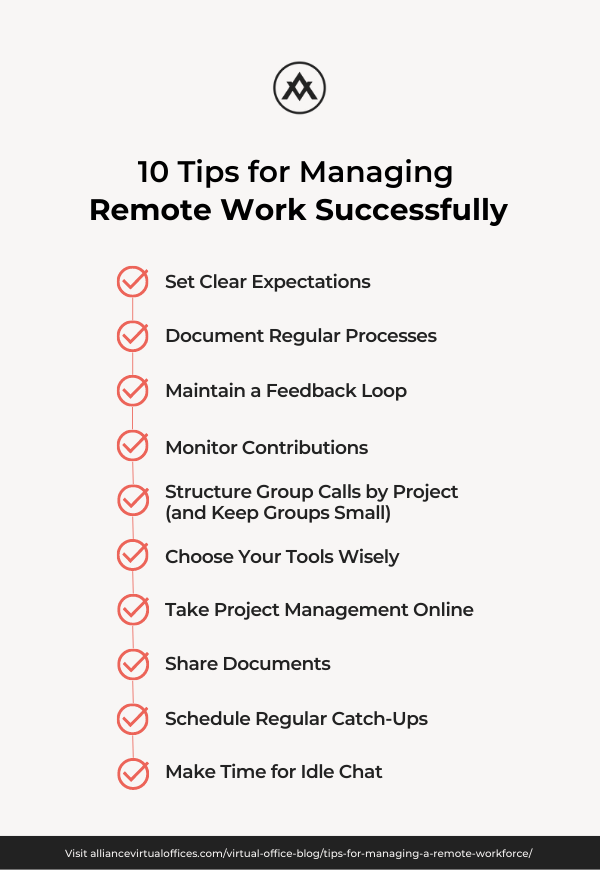 10 Tips for Managing Remote Work Successfully

Set Clear Expectations

Document Regular Processes

Maintain a Feedback Loop

Monitor Contributions

Structure Group Calls by Project (and Keep Groups Small)

Choose Your Tools Wisely

Take Project Management Online

Share Documents

Schedule Regular Catch-Ups

Make Time for Idle Chat

Visit alliancevirtualoffices.com/virtual-office-blog/tips-for-managing-a-remote-workforce/