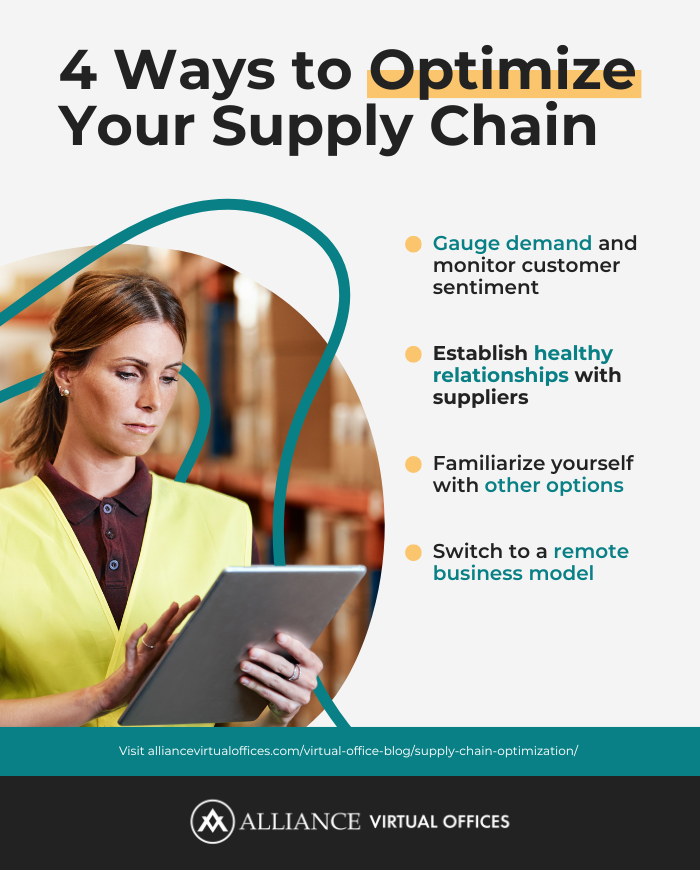 4 Ways to Optimize Your Supply Chain

Gauge demand and monitor customer sentiment

Establish healthy relationships with suppliers

Familiarize yourself with other options

Switch to a remote business model

Visit alliancevirtualoffices.com/virtual-office-blog/supply-chain-optimization/

ALLIANCE VIRTUAL OFFICES