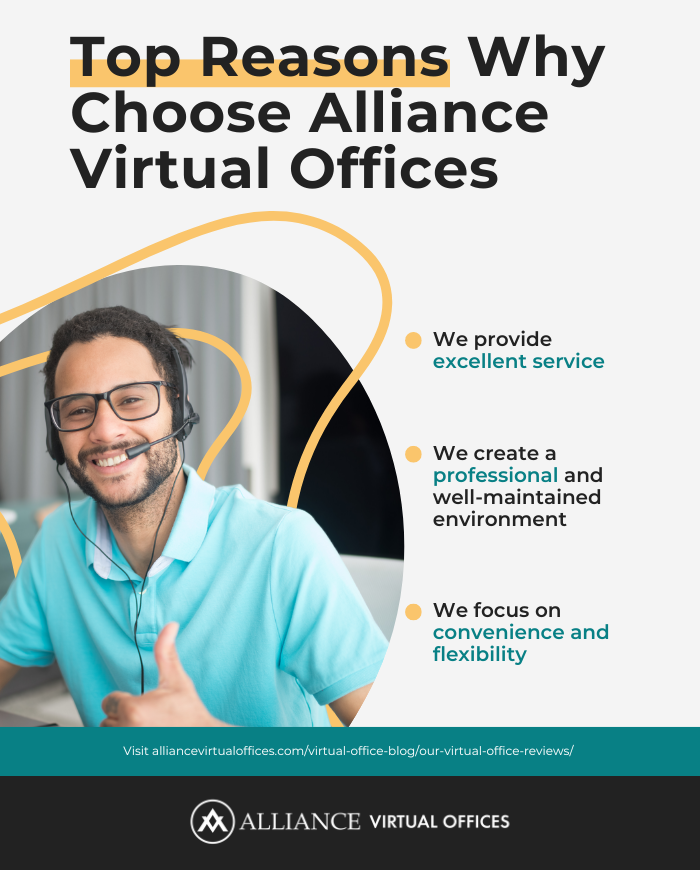 Top Reasons Why Choose Alliance Virtual Offices

We provide excellent service

We create a professional and well-maintained environment

We focus on convenience and flexibility

Visit alliancevirtualoffices.com/virtual-office-blog/our-virtual-office-reviews/

ALLIANCE VIRTUAL OFFICES