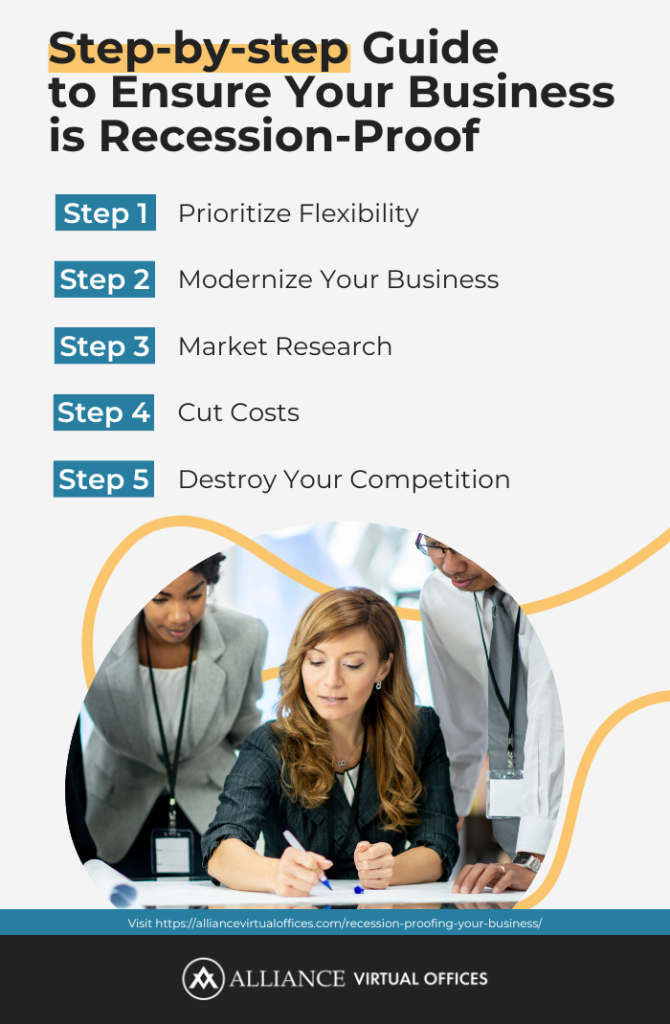 Step-by-step Guide to Ensure Your Business is Recession-Proof

Step 1 Prioritize Flexibility

Step 2 Modernize Your Business

Step 3 Market Research

Step 4 Cut Costs

Step 5 Destroy Your Competition

Visit https://alliancevirtualoffices.com/recession-proofing-your-business/

ALLIANCE VIRTUAL OFFICES