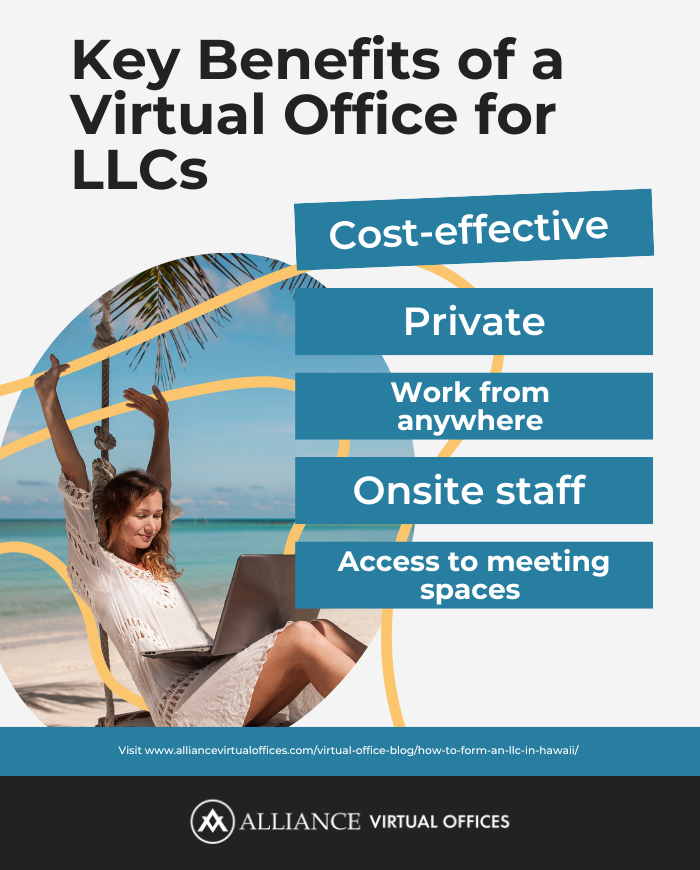 Key Benefits of a Virtual Office for LLCs

Cost-effective

Private

Work from anywhere

Onsite staff

Access to meeting spaces

Visit www.alliancevirtualoffices.com/virtual-office-blog/how-to-form-an-llc-in-hawaii/

ALLIANCE VIRTUAL OFFICES