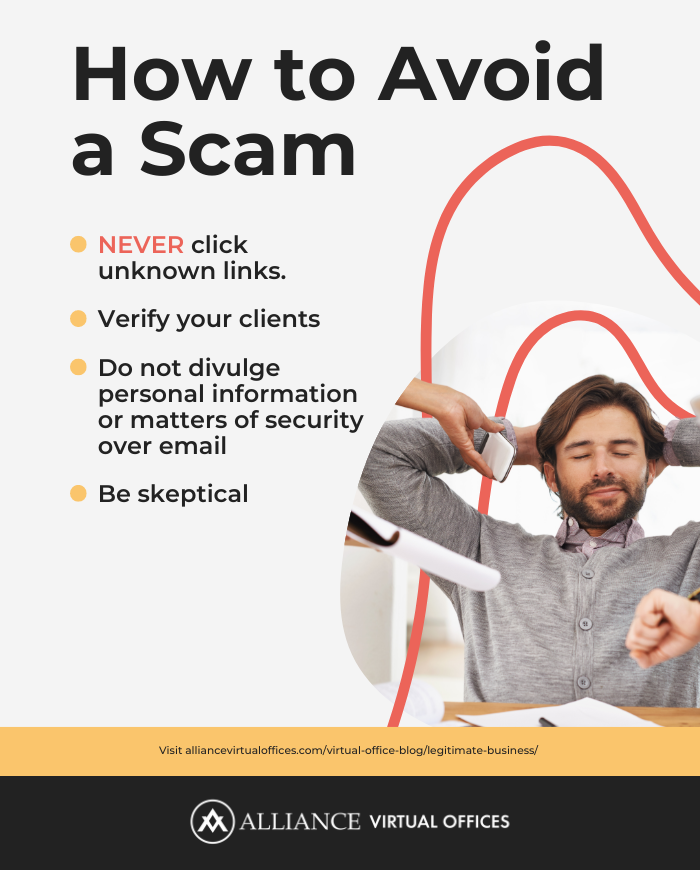 How to Avoid a Scam

NEVER click unknown links.

Verify your clients

Do not divulge personal information or matters of security over email

Be skeptical

Visit alliancevirtualoffices.com/virtual-office-blog/legitimate-business/

ALLIANCE VIRTUAL OFFICES