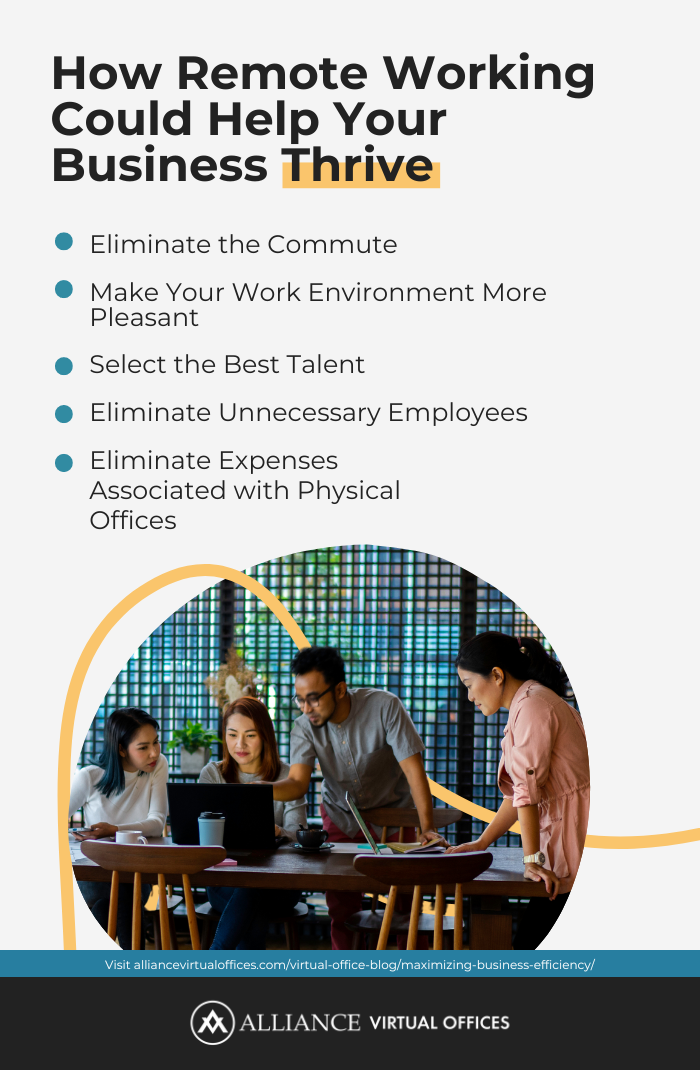 How Remote Working Could Help Your Business Thrive

Eliminate the Commute

Make Your Work Environment More Pleasant

Select the Best Talent

Eliminate Unnecessary Employees

Eliminate Expenses Associated with Physical Offices

Visit alliancevirtualoffices.com/virtual-office-blog/maximizing-business-efficiency/

ALLIANCE VIRTUAL OFFICES