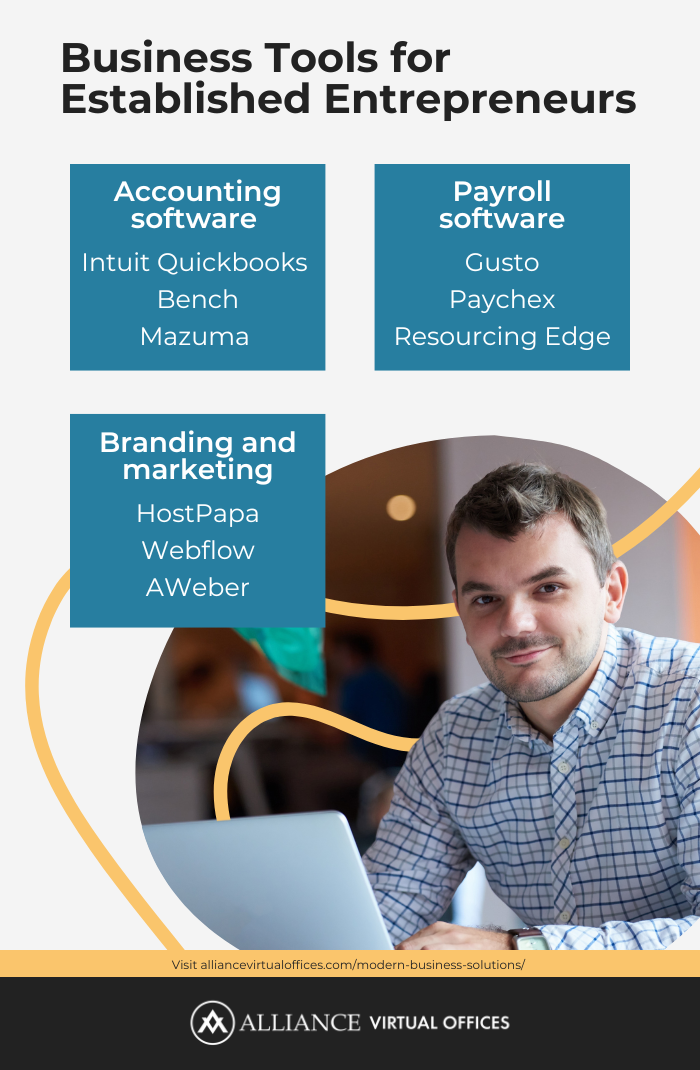 Business Tools for Established Entrepreneurs

Accounting software
Intuit Quickbooks
Bench
Mazuma

Payroll software
Gusto
Paychex
Resourcing Edge

Branding and marketing
HostPapa
Webflow
AWeber

Visit alliancevirtualoffices.com/modern-business-solutions/

ALLIANCE VIRTUAL OFFICES