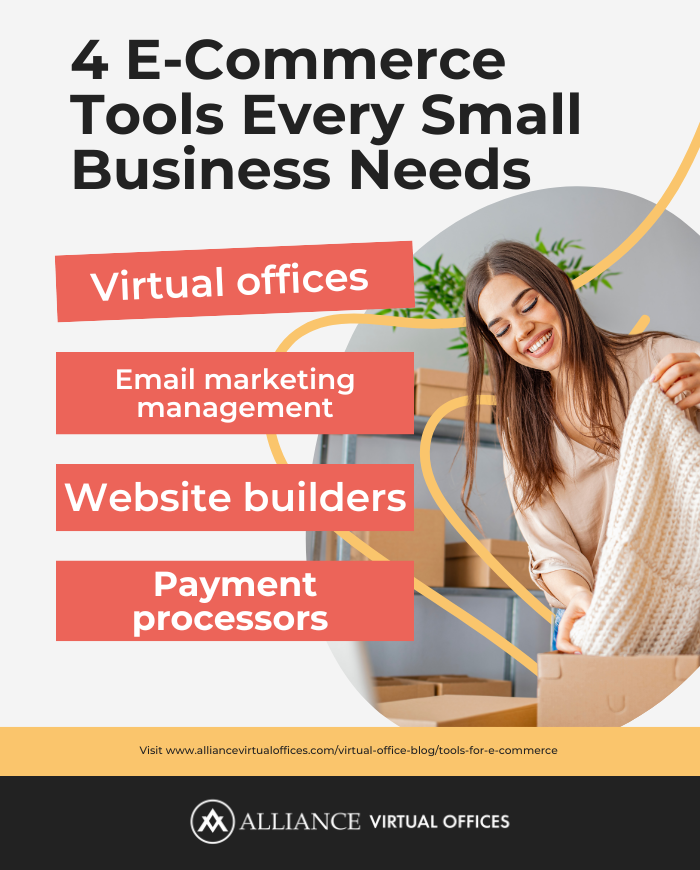 4 E-Commerce Tools Every Small Business Needs

Virtual offices

Email marketing management

Website builders

Payment processors

Visit www.alliancevirtualoffices.com/virtual-office-blog/tools-for-e-commerce

ALLIANCE VIRTUAL OFFICES