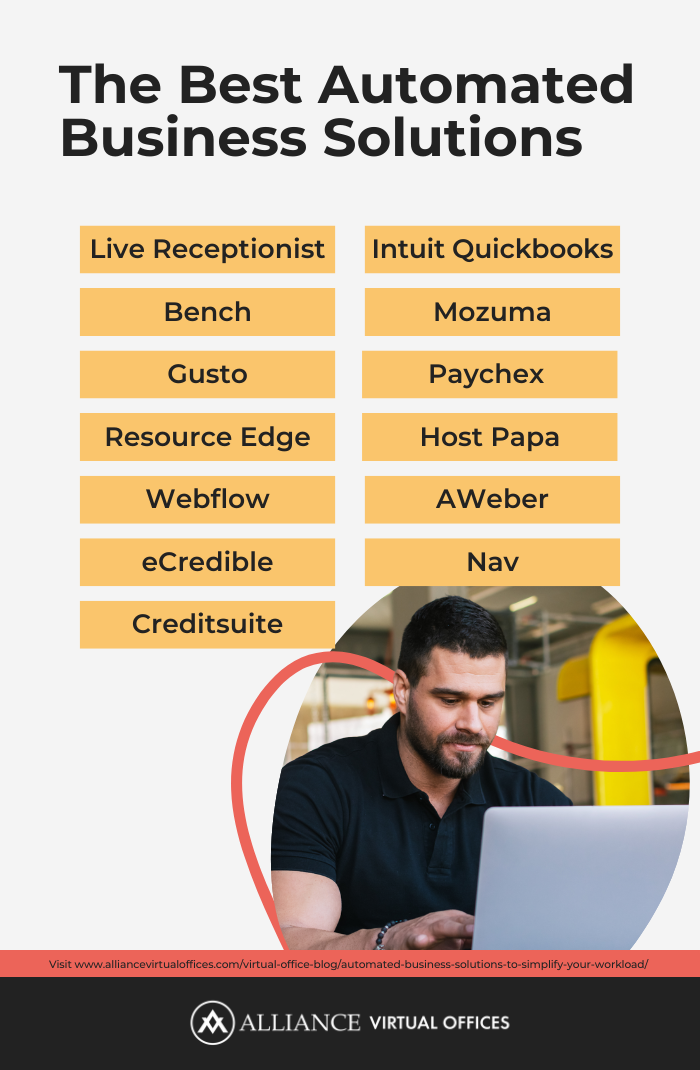 The Best Automated Business Solutions

Live Receptionist

Bench

Gusto

Resource Edge

Webflow

eCredible

Creditsuite

Intuit Quickbooks

Mozuma

Paychex

Host Papa

AWeber

Nav

Visit www.alliancevirtualoffices.com/virtual-office-blog/automated-business-solutions-to-simplify-your-workload/

ALLIANCE VIRTUAL OFFICES