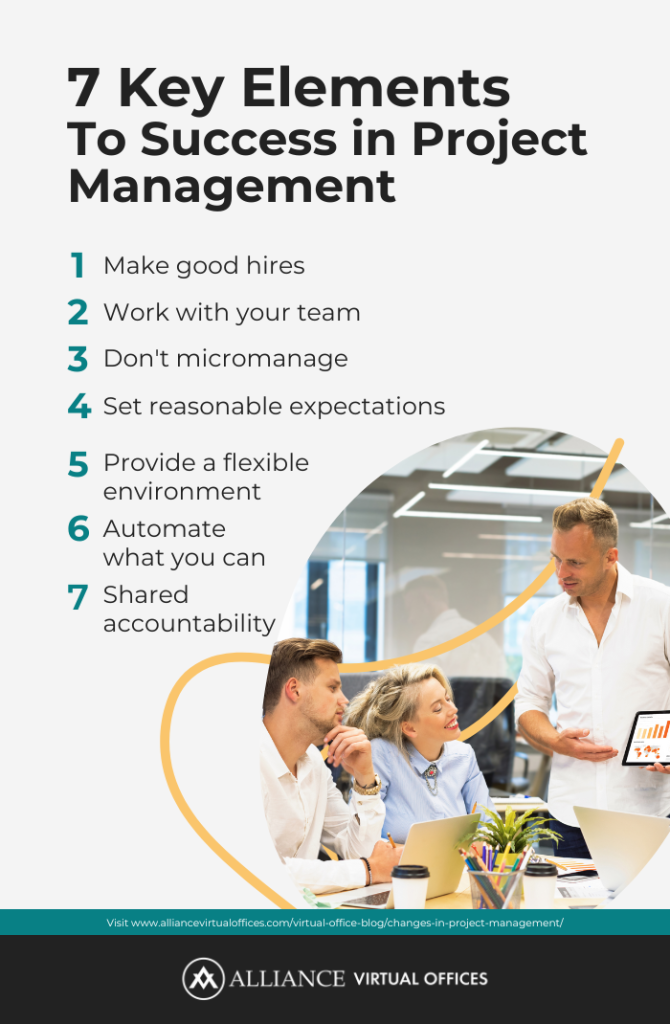 7 Key Elements
To Success in Project Management

1 Make good hires
2 Work with your team
3 Don't micromanage
4 Set reasonable expectations
5 Provide a flexible environment
6 Automate what you can
7 Shared accountability

Visit www.alliancevirtualoffices.com/virtual-office-blog/changes-in-project-management/

ALLIANCE VIRTUAL OFFICES