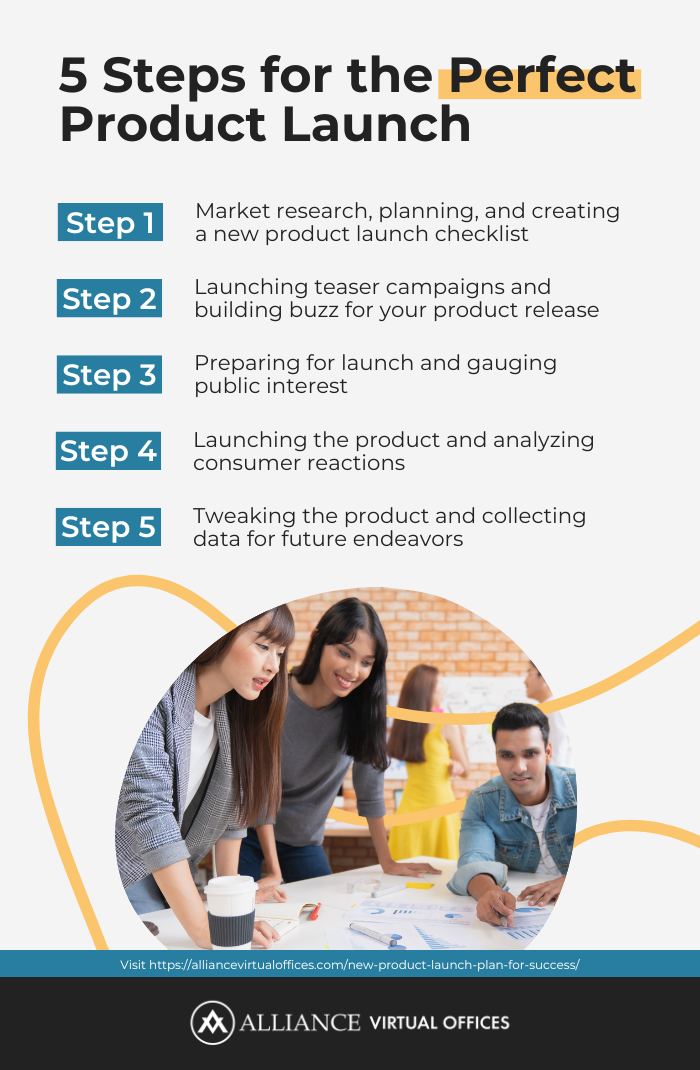 5 Steps for the Perfect Product Launch

Step 1
Market research, planning, and creating a new product launch checklist

Step 2
Launching teaser campaigns and building buzz for your product release

Step 3
Preparing for launch and gauging public interest

Step 4
Launching the product and analyzing consumer reactions

Step 5
Tweaking the product and collecting data for future endeavors

Visit https://alliancevirtualoffices.com/new-product-launch-plan-for-success/

ALLIANCE VIRTUAL OFFICES