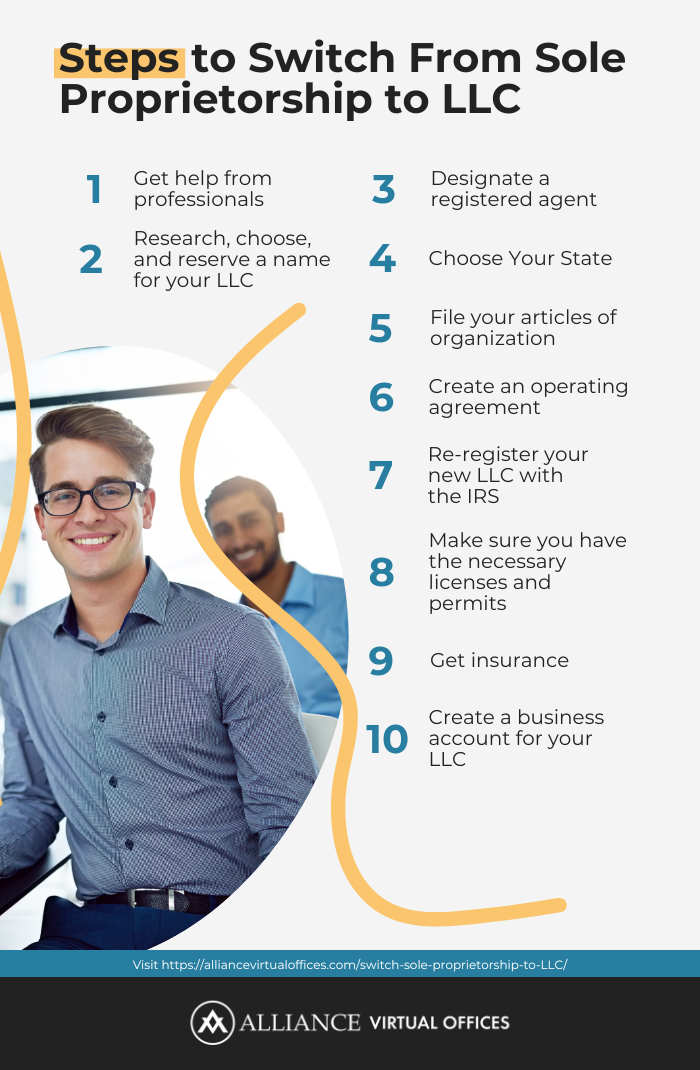 Steps to Switch From Sole Proprietorship to LLC

1 Get help from professionals

2 Research, choose, and reserve a name for your LLC

3 Designate a registered agent

4 Choose Your State

5 File your articles of organization

6 Create an operating agreement

7 Re-register your new LLC with the IRS

8 Make sure you have the necessary licenses and permits

9 Get insurance

10 Create a business account for your LLC

Visit https://alliancevirtualoffices.com/switch-sole-proprietorship-to-LLC/

ALLIANCE VIRTUAL OFFICES