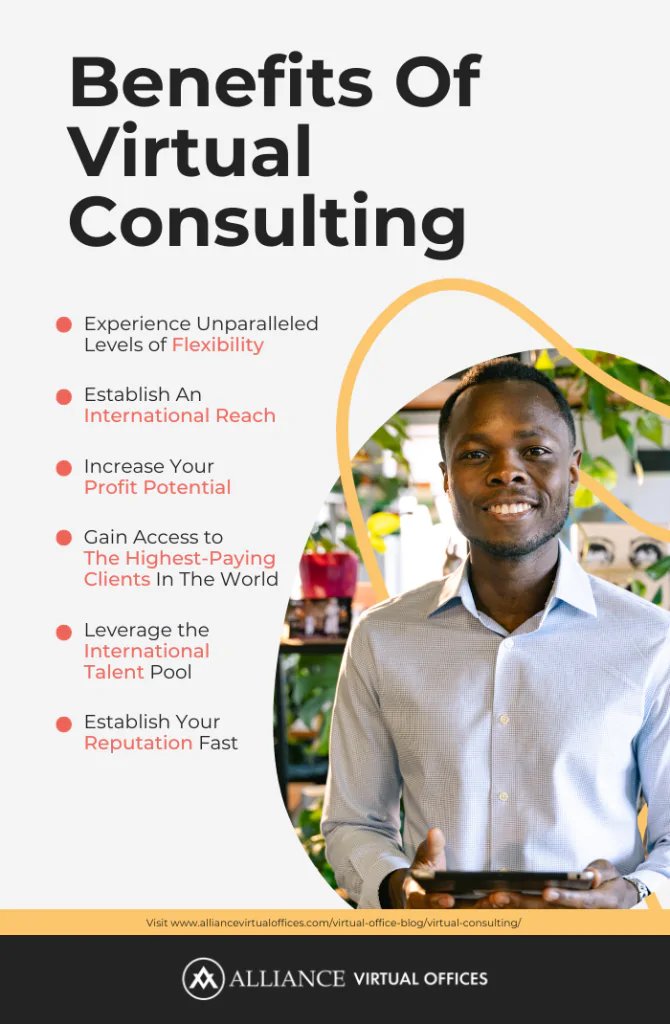 Benefits Of Virtual Consulting

Experience Unparalleled Levels of Flexibility

Establish An International Reach

Increase Your Profit Potential

Gain Access to The Highest-Paying Clients In The World

Leverage the International Talent Pool

Establish Your Reputation Fast

Visit www.alliancevirtualoffices.com/virtual-office-blog/virtual-consulting/

ALLIANCE VIRTUAL OFFICES