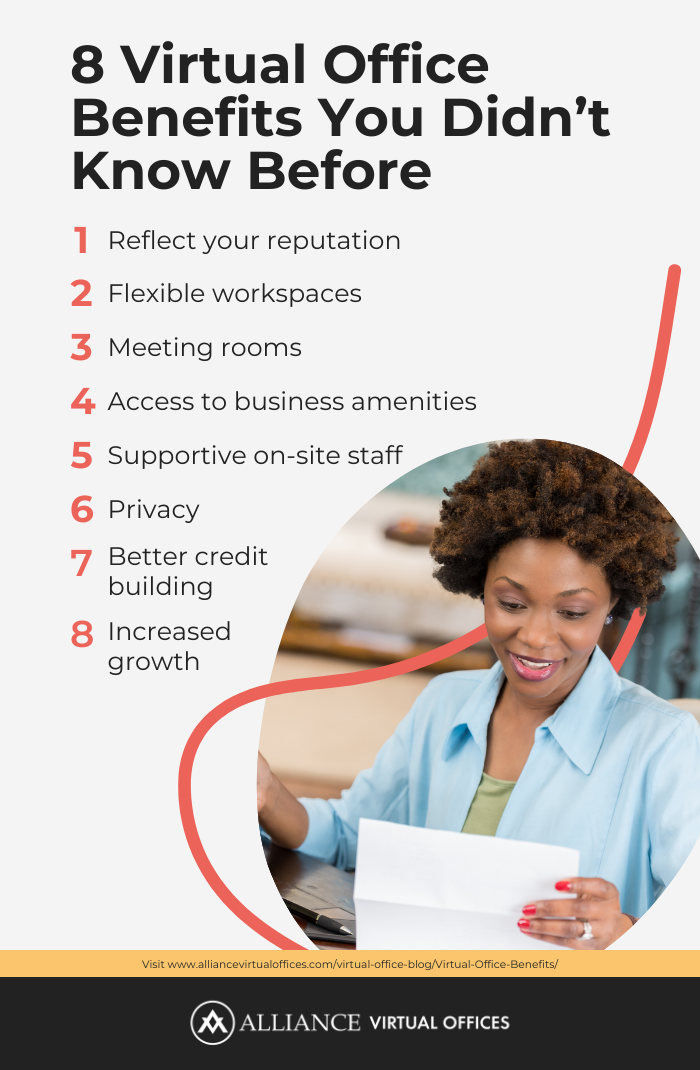 8 Virtual Office Benefits You Didn't Know Before

1 Reflect your reputation

2 Flexible workspaces

3 Meeting rooms

4 Access to business amenities

5 Supportive on-site staff

6 Privacy

7 Better credit building

8 Increased growth

Visit www.alliancevirtualoffices.com/virtual-office-blog/Virtual-Office-Benefits/

ALLIANCE VIRTUAL OFFICES