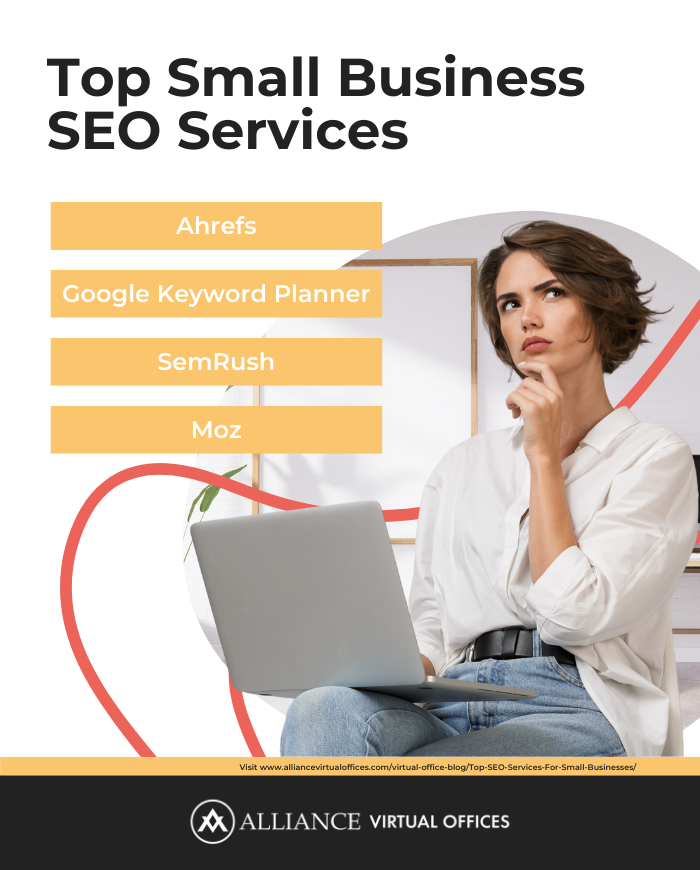 Top Small Business SEO Services

Ahrefs

Google Keyword Planner

SemRush

Moz

Visit www.alliancevirtualoffices.com/virtual-office-blog/Top-SEO-Services-For-Small-Businesses/

ALLIANCE VIRTUAL OFFICES