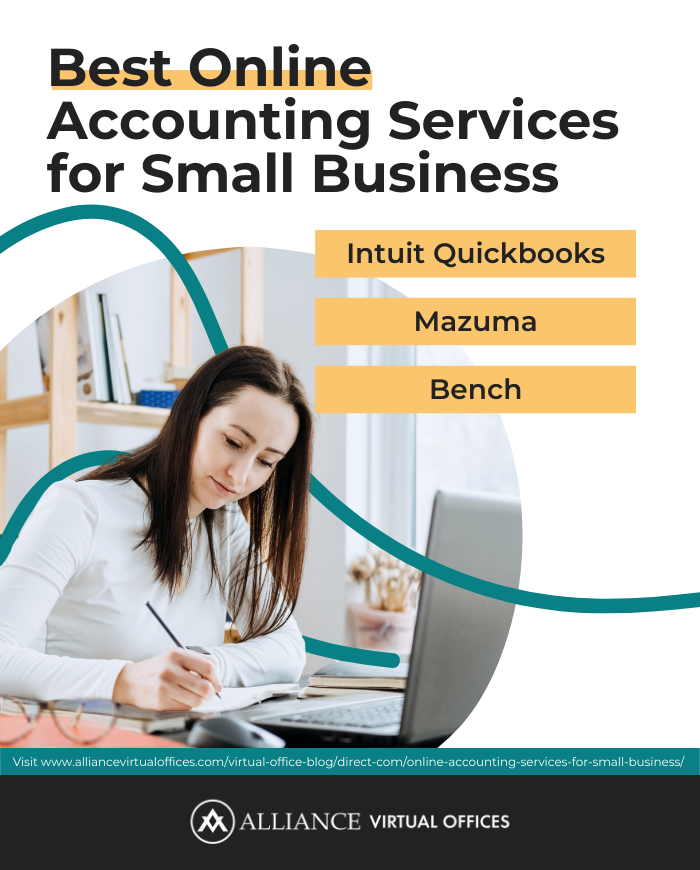 Best Online Accounting Services for Small Business

Intuit Quickbooks

Mazuma

Bench

Visit www.alliancevirtualoffices.com/virtual-office-blog/direct-com/online-accounting-services-for-small-business/

ALLIANCE VIRTUAL OFFICES