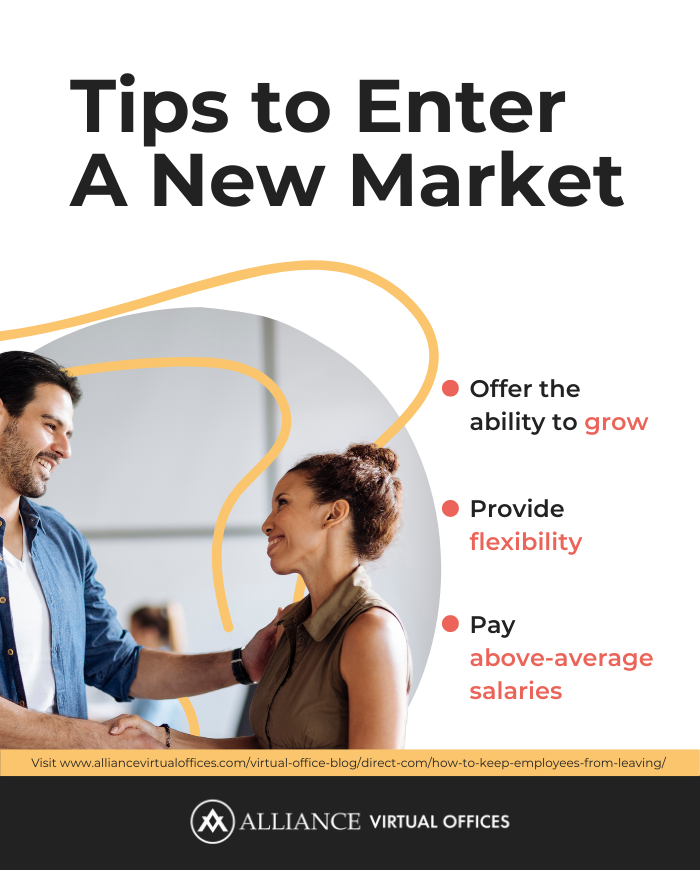 Tips to Enter A New Market

Offer the ability to grow

Provide flexibility

Pay above-average salaries

Visit www.alliancevirtualoffices.com/virtual-office-blog/direct-com/how-to-keep-employees-from-leaving/

ALLIANCE VIRTUAL OFFICES