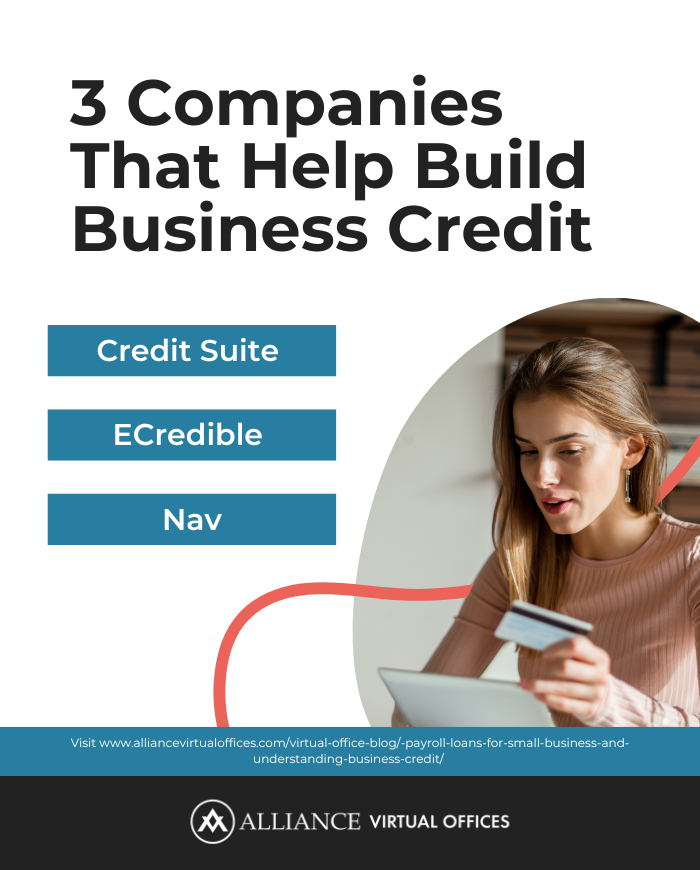 3 Companies That Help Build Business Credit

Credit Suite

ECredible

Nav

Visit www.alliancevirtualoffices.com/virtual-office-blog/-payroll-loans-for-small-business-and-understanding-business-credit/

ALLIANCE VIRTUAL OFFICES