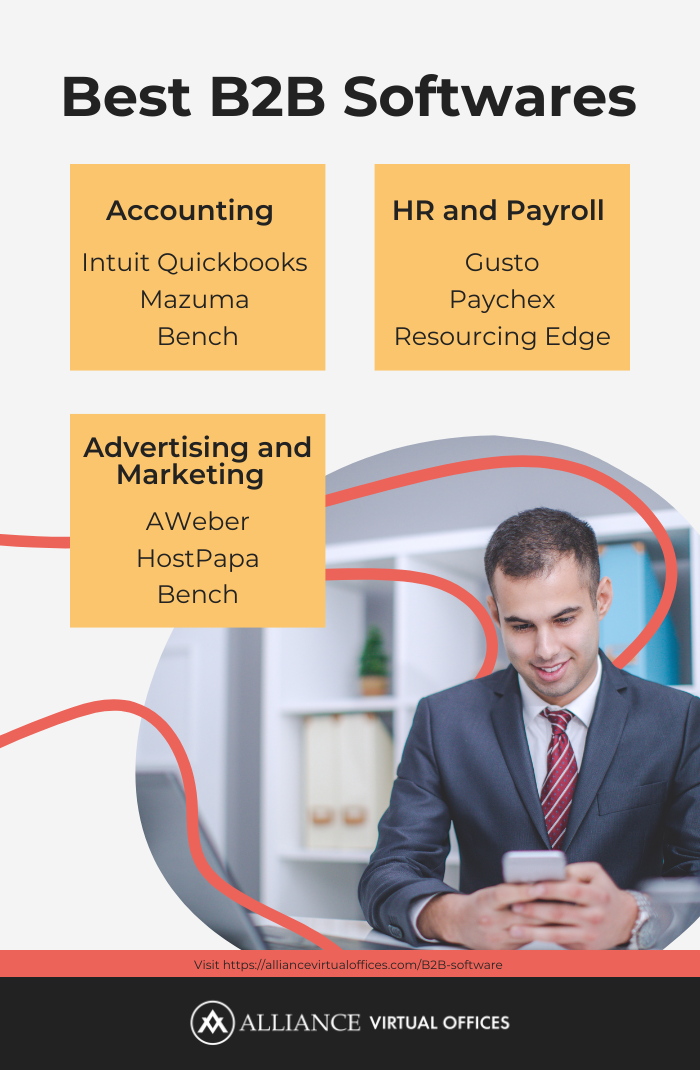 Best B2B Softwares

Accounting

Intuit Quickbooks
Mazuma
Bench

HR and Payroll

Gusto
Paychex
Resourcing Edge

Advertising and Marketing

AWeber
HostPapa
Bench

Visit https://alliancevirtualoffices.com/B2B-software

ALLIANCE VIRTUAL OFFICES