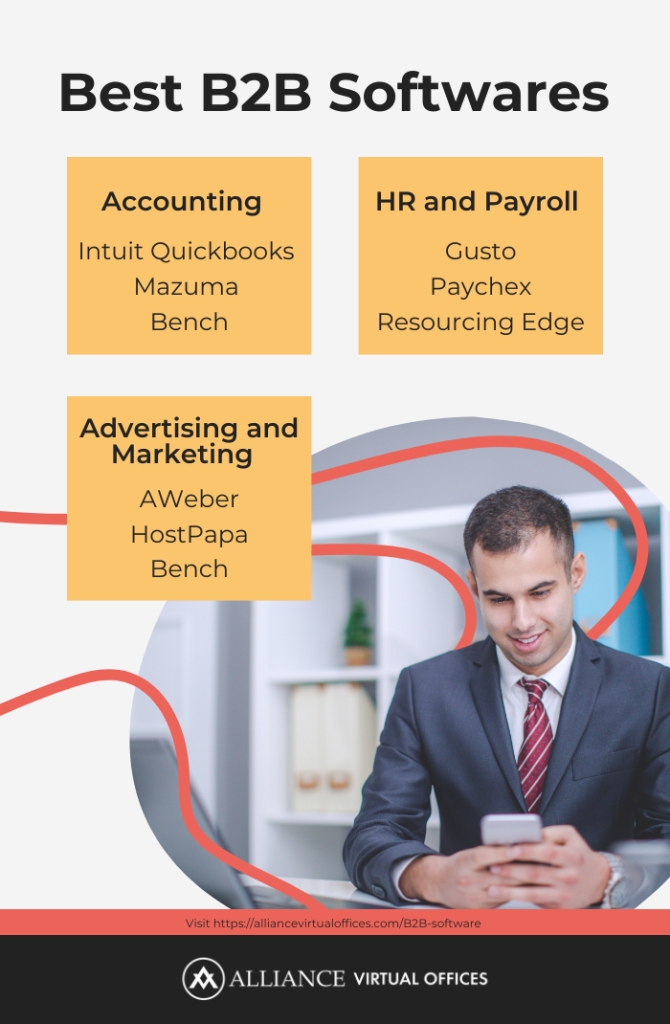 Best B2B Softwares

Accounting

Intuit Quickbooks
Mazuma
Bench

HR and Payroll

Gusto
Paychex
Resourcing Edge

Advertising and Marketing

AWeber
HostPapa
Bench

Visit https://alliancevirtualoffices.com/B2B-software

ALLIANCE VIRTUAL OFFICES