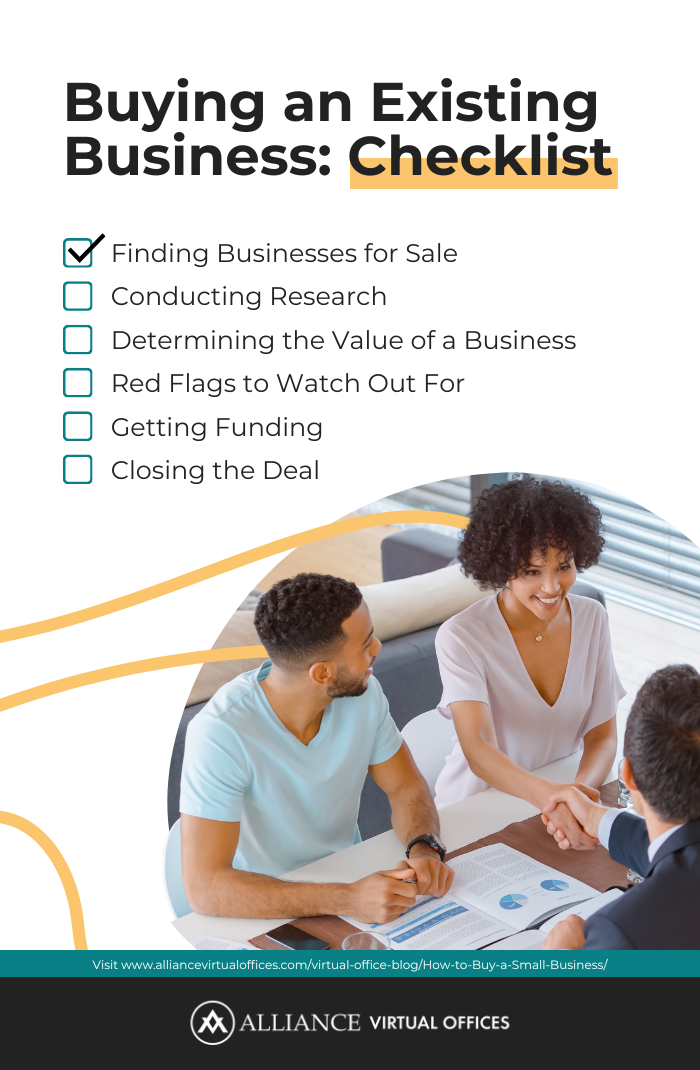 Buying an Existing Business: Checklist

Finding Businesses for Sale
Conducting Research
Determining the Value of a Business
Red Flags to Watch Out For
Getting Funding
Closing the Deal

Visit www.alliancevirtualoffices.com/virtual-office-blog/How-to-Buy-a-Small-Business/

ALLIANCE VIRTUAL OFFICES