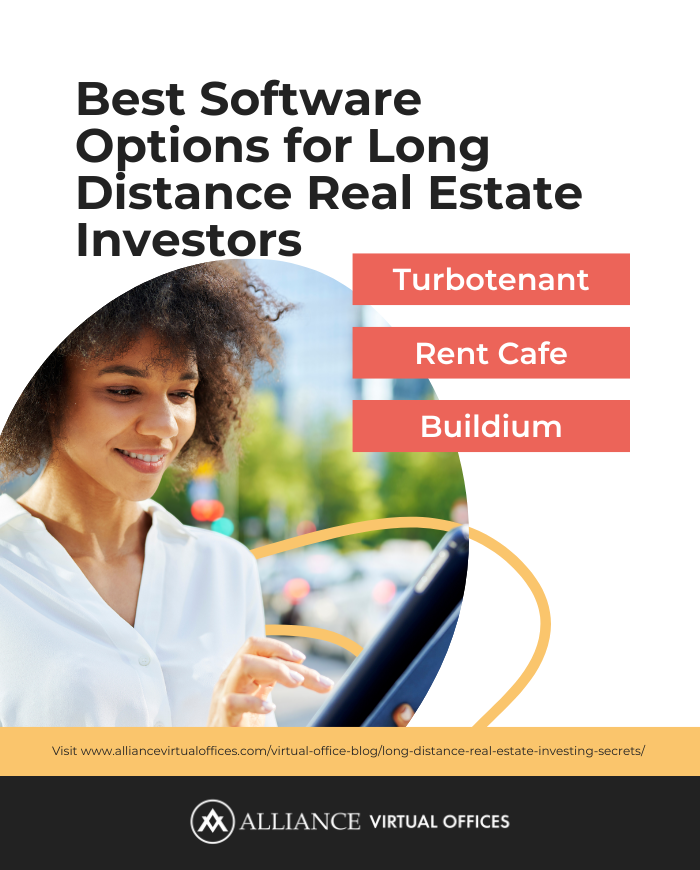 Best Software Options for Long Distance Real Estate Investors

Turbotenant

Rent Cafe

Buildium

Visit www.alliancevirtualoffices.com/virtual-office-blog/long-distance-real-estate-investing-secrets/

ALLIANCE VIRTUAL OFFICES