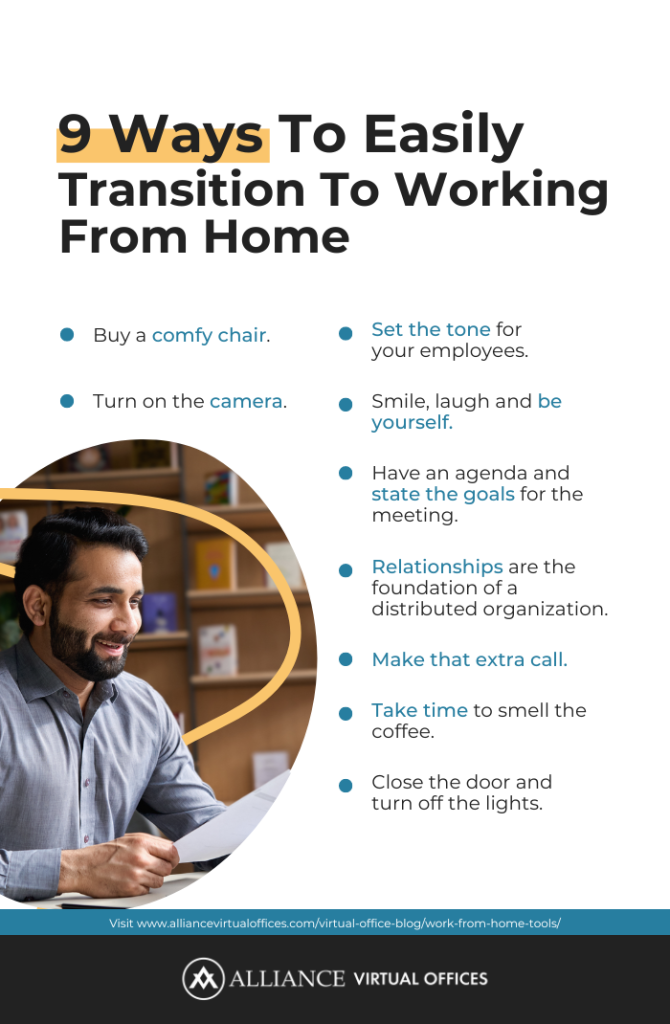 9 Ways To Easily Transition To Working From Home

Buy a comfy chair.

Turn on the camera.

Set the tone for your employees.

Smile, laugh and be yourself.

Have an agenda and state the goals for the meeting.

Relationships are the foundation of a distributed organization.

Make that extra call.

Take time to smell the coffee.

Close the door and turn off the lights.

Visit www.alliancevirtualoffices.com/virtual-office-blog/work-from-home-tools/

ALLIANCE VIRTUAL OFFICES