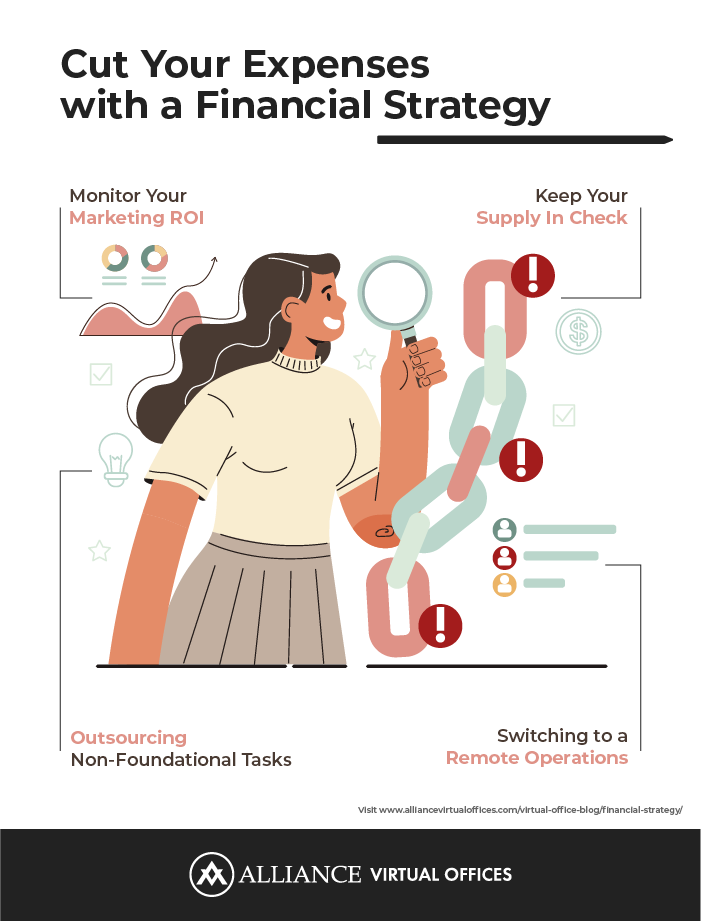 Cut Your Expenses with a Financial Strategy

Monitor Your Marketing ROI

Keep Your Supply In Check

Outsourcing Non-Foundational Tasks

Switching to a Remote Operations

Visit www.alliancevirtualoffices.com/virtual-office-blog/financial-strategy/

ALLIANCE VIRTUAL OFFICES