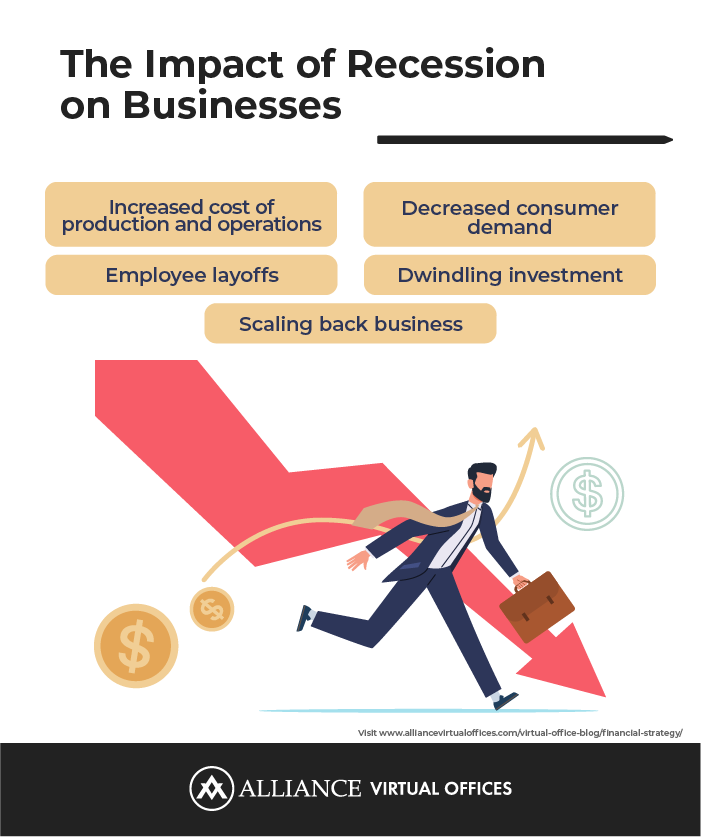 The Impact of Recession on Businesses

Increased cost of production and operations

Decreased consumer demand

Employee layoffs

Dwindling investment

Scaling back business

$

$

$

Visit www.alliancevirtualoffices.com/virtual-office-blog/financial-strategy/

ALLIANCE VIRTUAL OFFICES