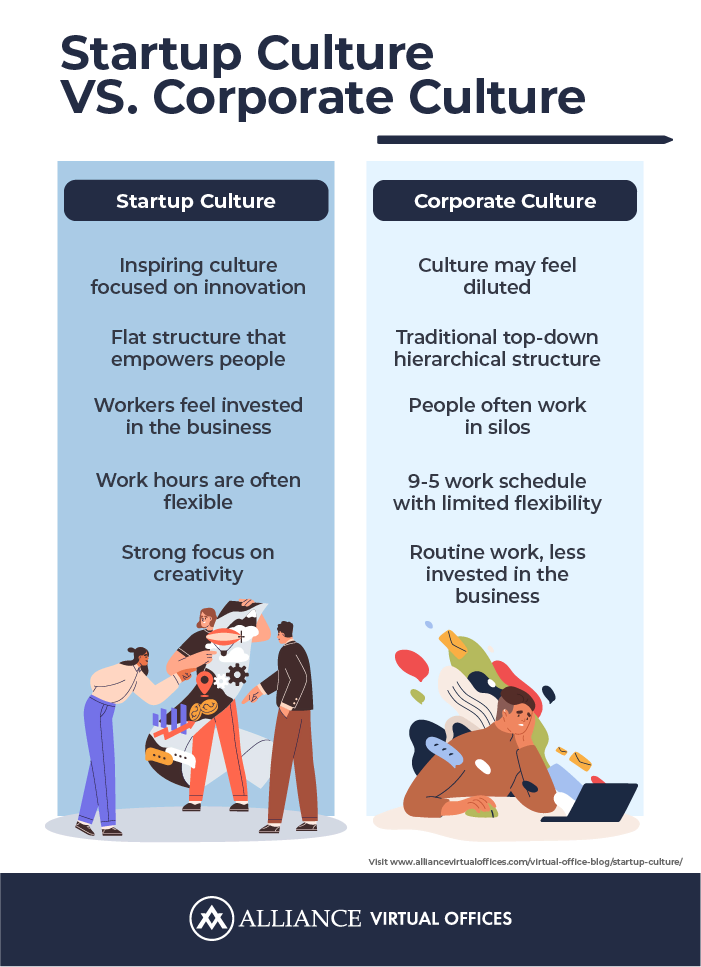 Startup Culture VS. Corporate Culture

Startup Culture

Inspiring culture focused on innovation

Flat structure that empowers people

Workers feel invested in the business

Work hours are often flexible

Strong focus on creativity

Corporate Culture

Culture may feel diluted

Traditional top-down hierarchical structure

People often work in silos

9-5 work schedule with limited flexibility

Routine work, less invested in the business

Visit www.alliancevirtualoffices.com/virtual-office-blog/startup-culture/

ALLIANCE VIRTUAL OFFICES