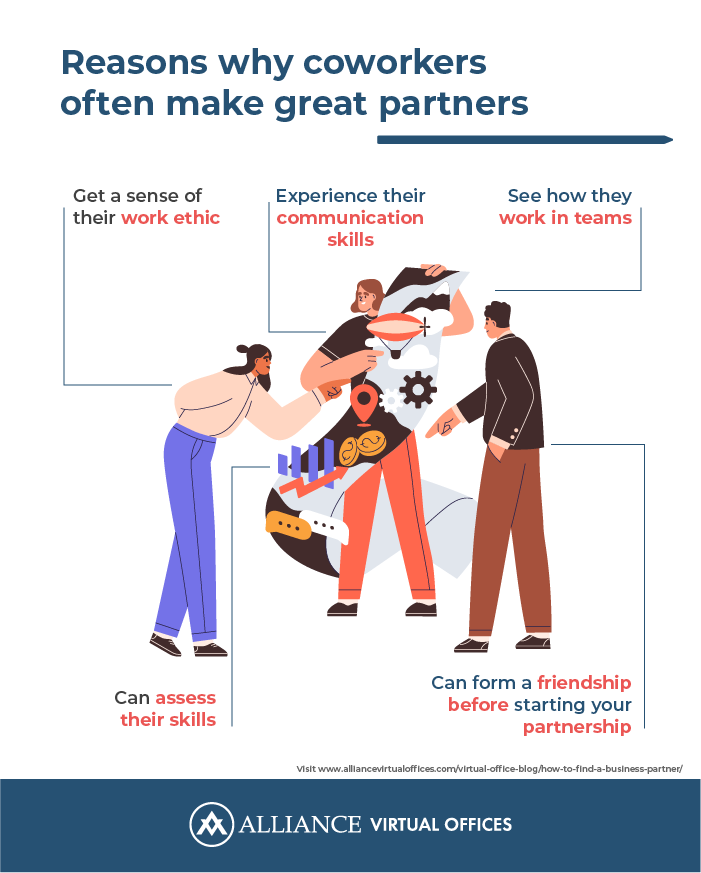 Reasons why coworkers often make great partners

Get a sense of their work ethic

Experience their communication skills

See how they work in teams

Can assess their skills

Can form a friendship before starting your partnership

Visit www.alliancevirtualoffices.com/virtual-office-blog/how-to-find-a-business-partner/

ALLIANCE VIRTUAL OFFICES